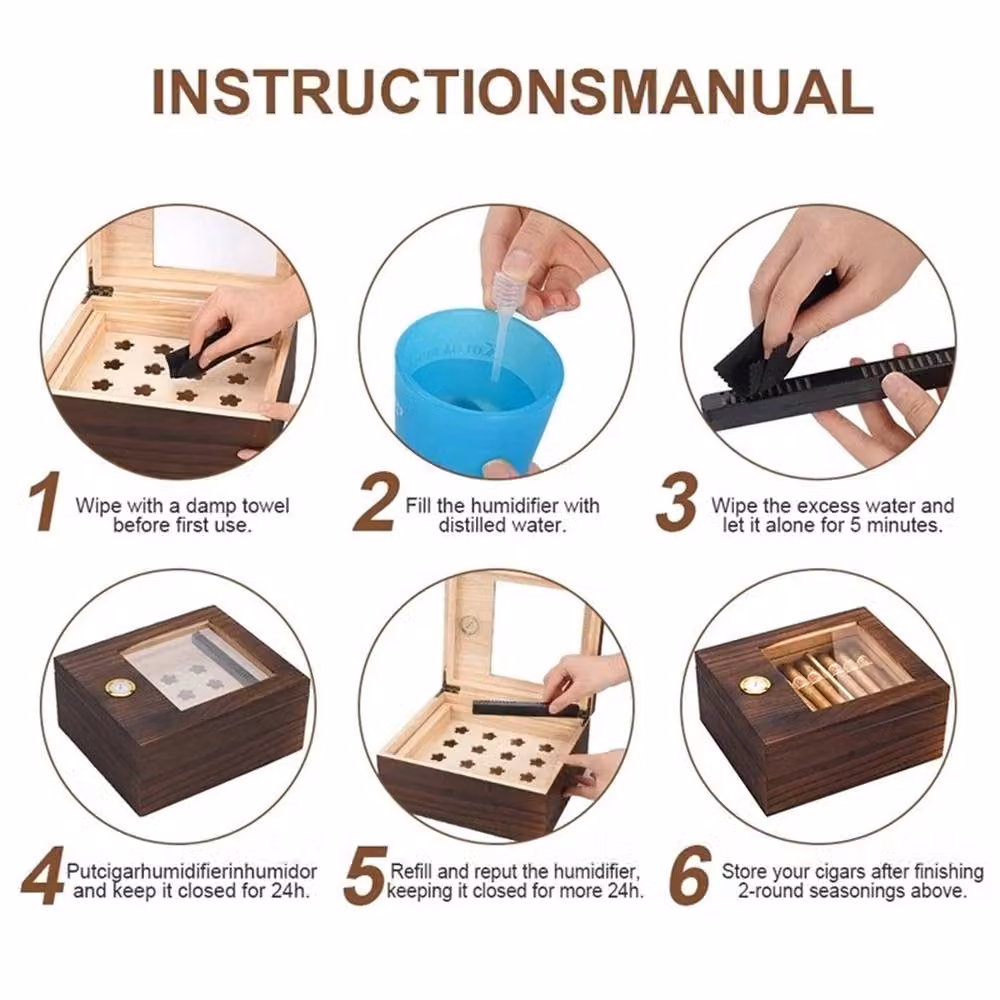 INSTRUCTIONSMANUAL

1 Wipe with a damp towel before first use.

2 Fill the humidifier with distilled water.

3 Wipe the excess water and let it alone for 5 minutes.

4 Putcigarhumidifierinhumidor and keep it closed for 24h.

5 Refill and reput the humidifier, keeping it closed for more 24h.

6 Store your cigars after finishing 2-round seasonings above.