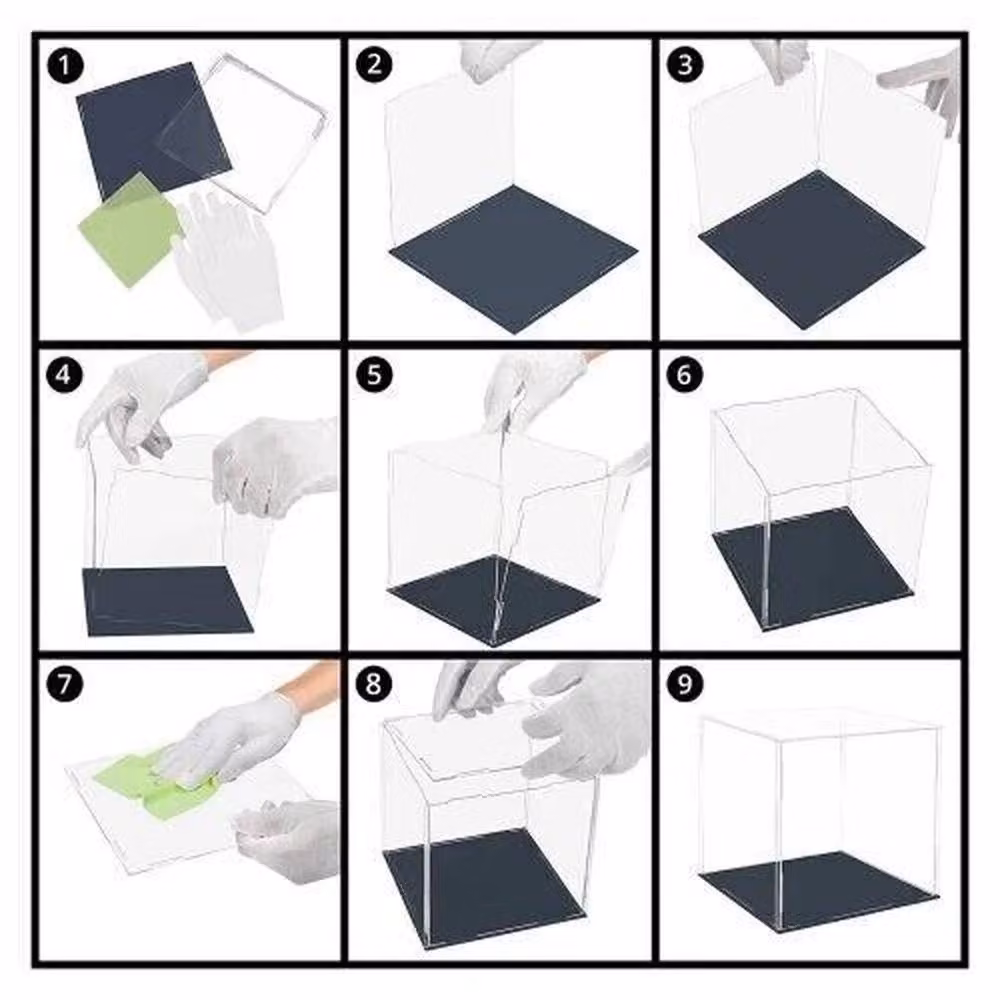 1

2

3

4

5

6

7

8

9