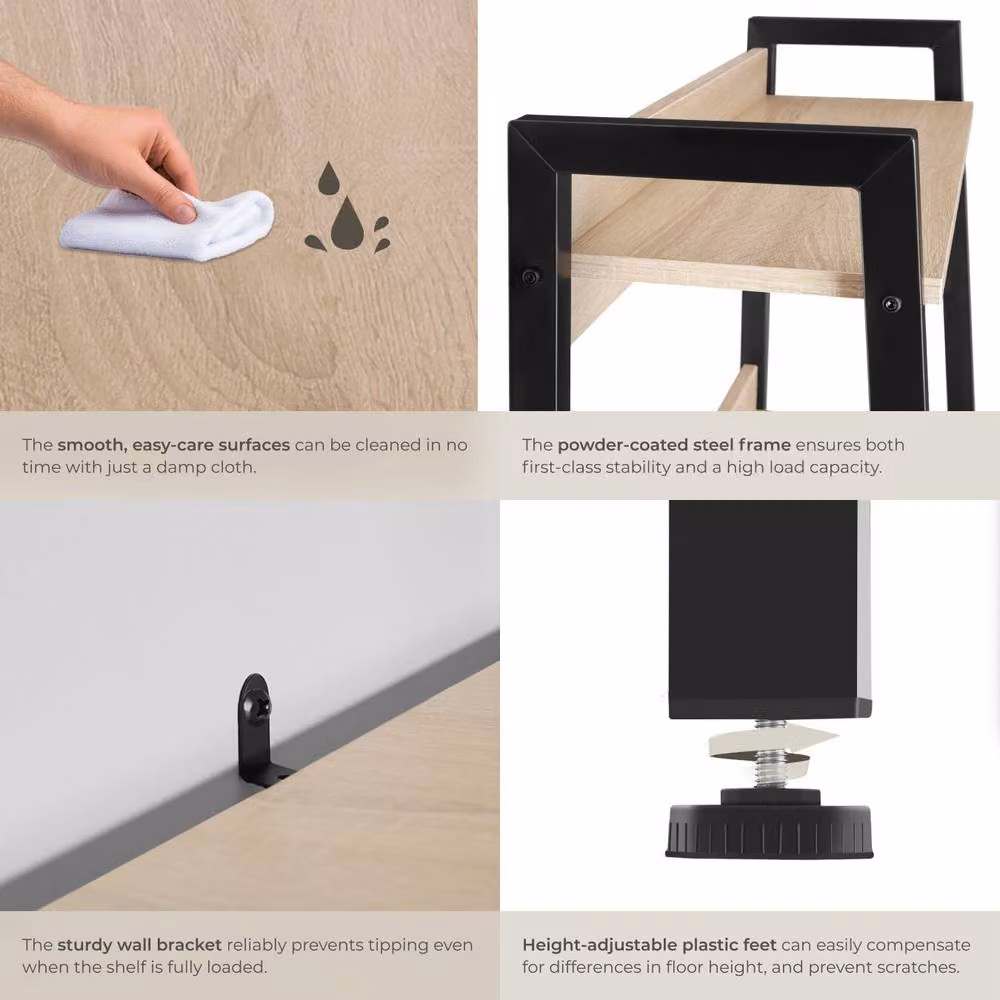 The smooth, easy-care surfaces can be cleaned in no time with just a damp cloth.

The powder-coated steel frame ensures both first-class stability and a high load capacity.

The sturdy wall bracket reliably prevents tipping even when the shelf is fully loaded.

Height-adjustable plastic feet can easily compensate for differences in floor height, and prevent scratches.