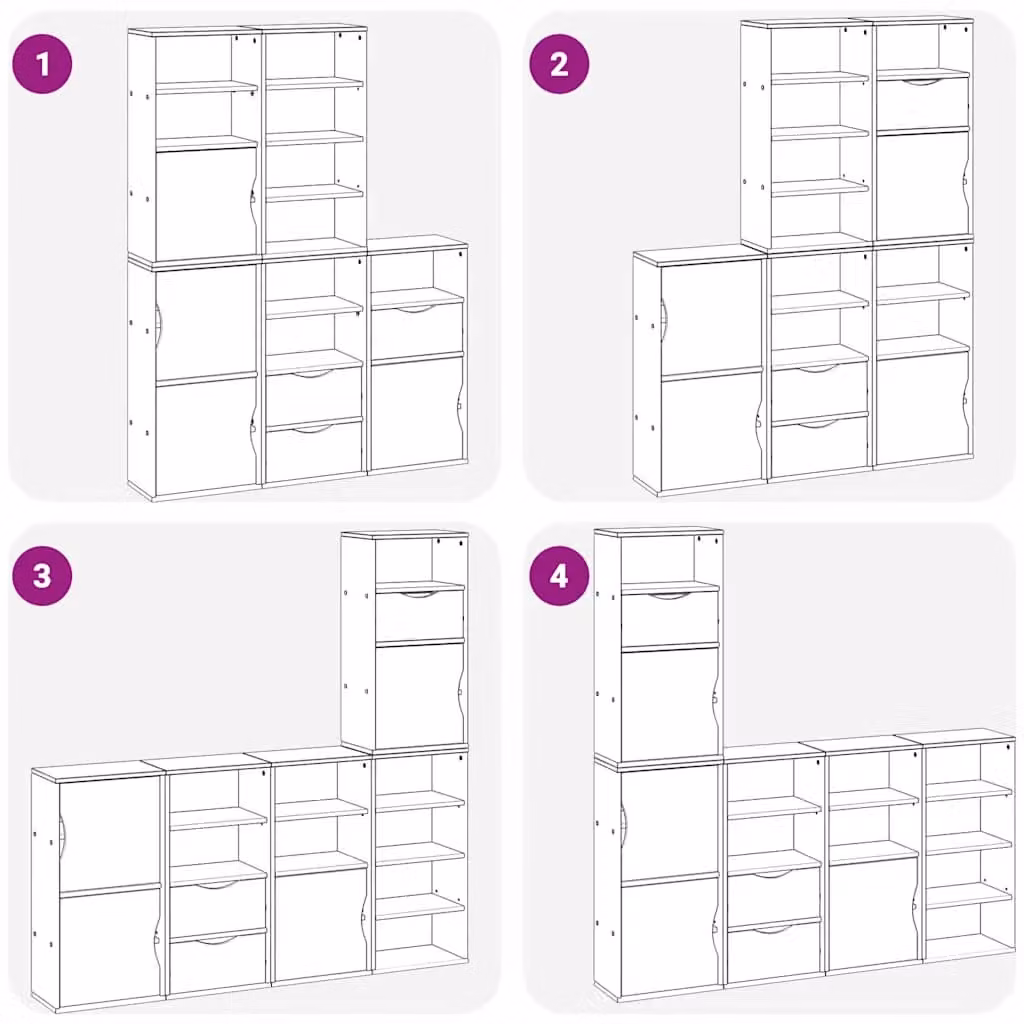 1

2

3

4