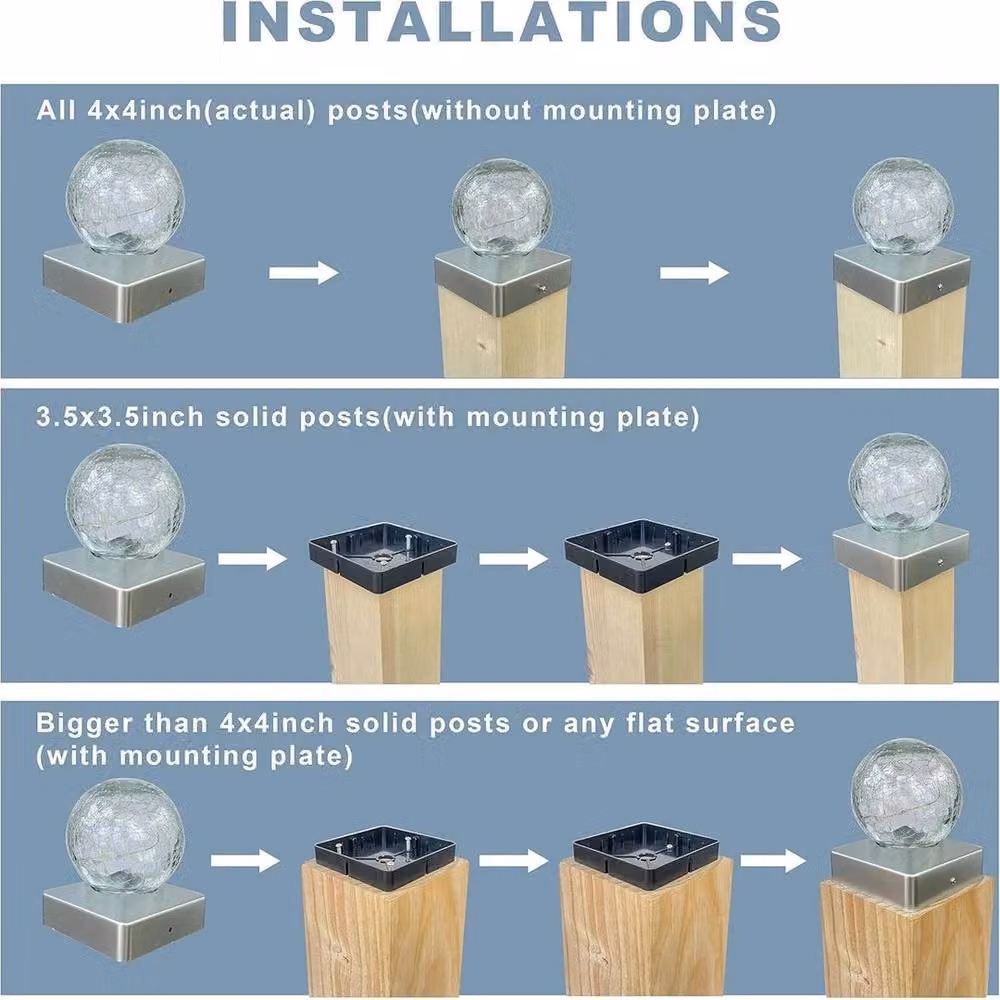 INSTALLATIONS

All 4x4inch(actual) posts(without mounting plate)

3.5x3.5inch solid posts(with mounting plate)

Bigger than 4x4inch solid posts or any flat surface (with mounting plate)