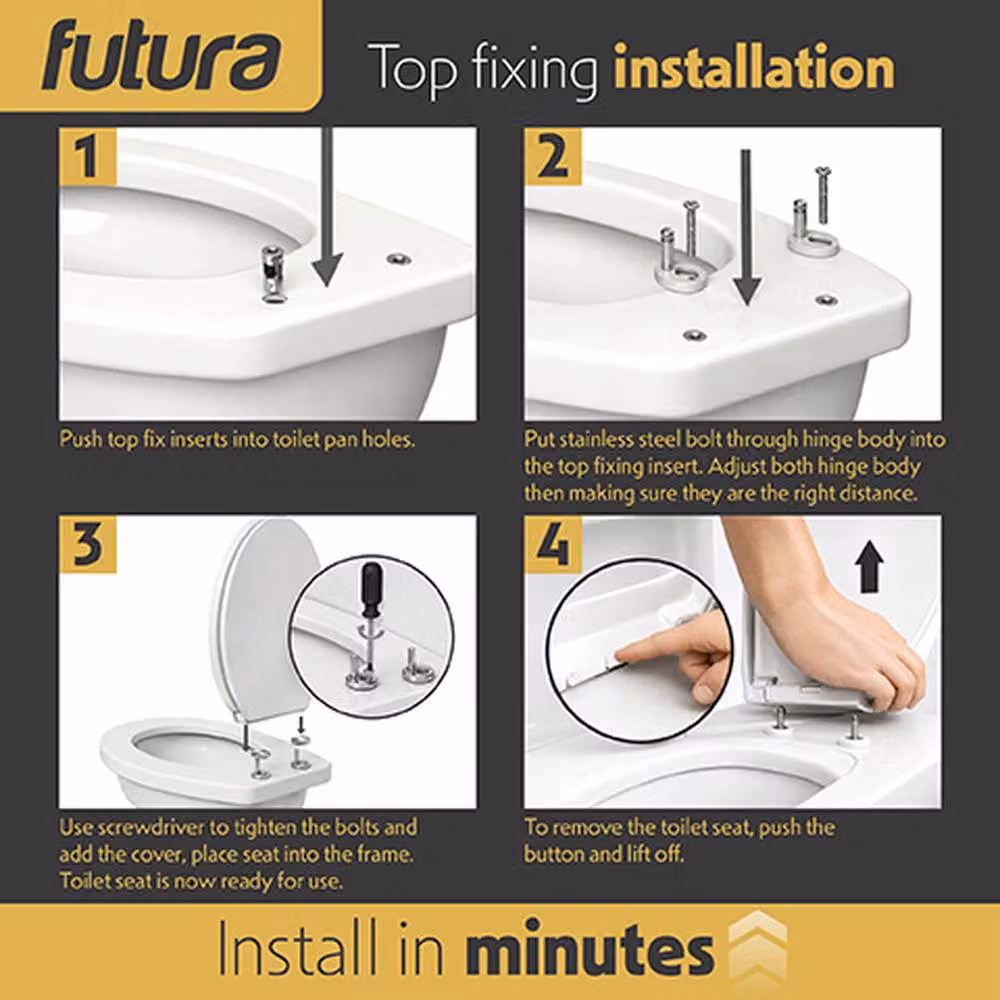 futura

Top fixing installation

1

Push top fix inserts into toilet pan holes.

2

Put stainless steel bolt through hinge body into the top fixing insert. Adjust both hinge body then making sure they are the right distance.

3

Use screwdriver to tighten the bolts and add the cover, place seat into the frame. Toilet seat is now ready for use.

4

To remove the toilet seat, push the button and lift off.

Install in minutes