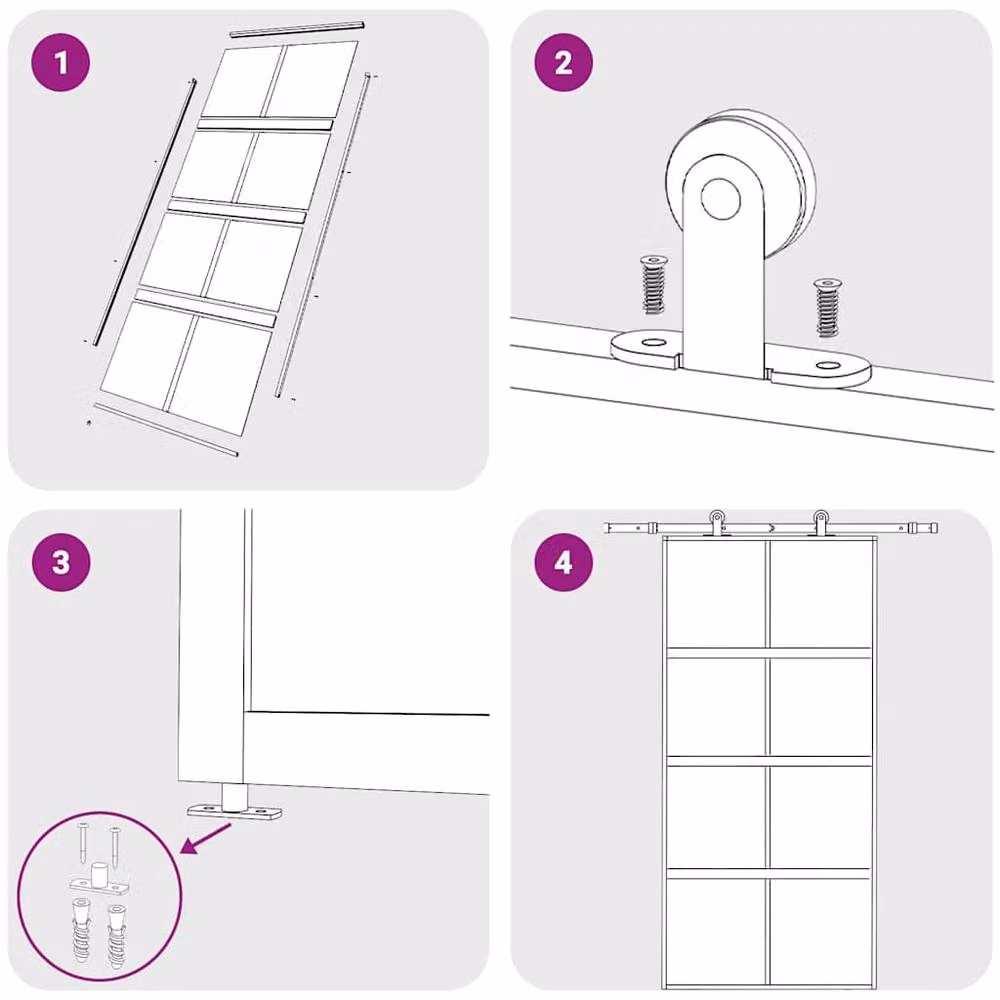 1

2

3

4