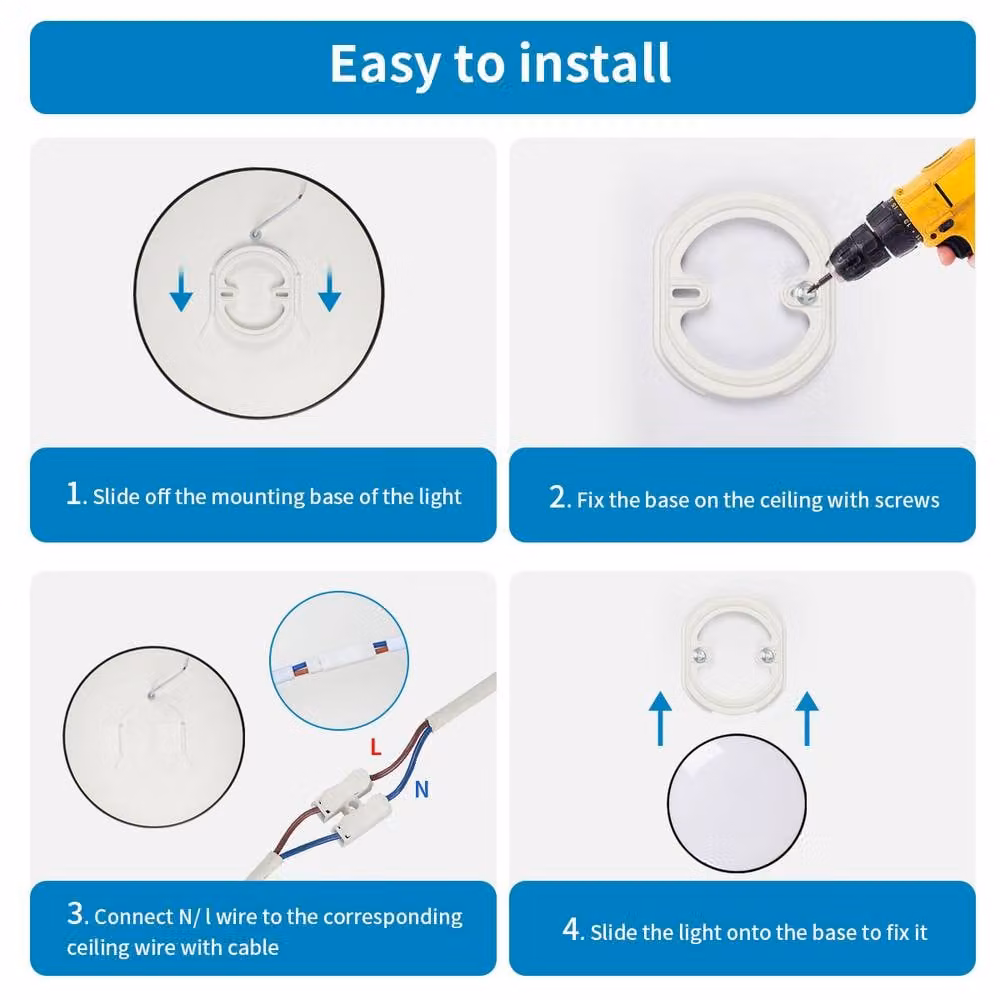 Easy to install

1. Slide off the mounting base of the light

2. Fix the base on the ceiling with screws

L

N

3. Connect N/ l wire to the corresponding ceiling wire with cable

4. Slide the light onto the base to fix it