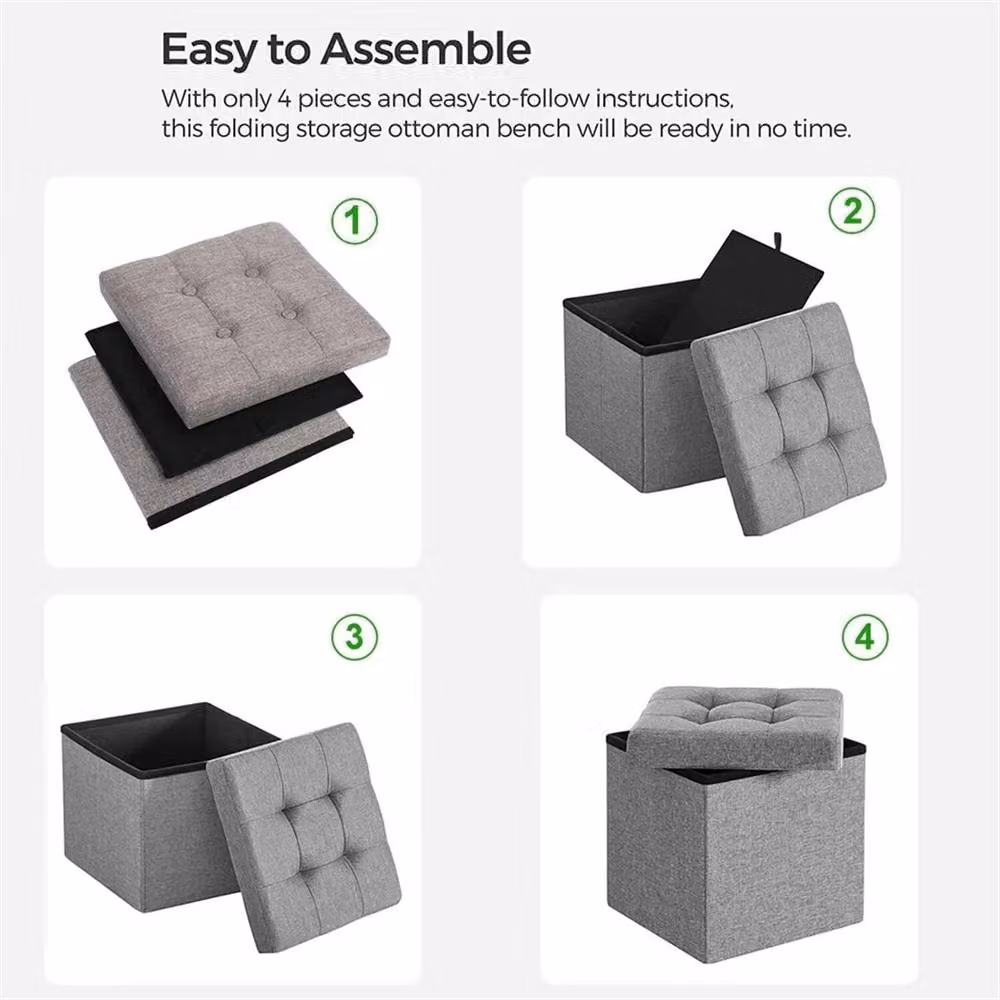 Easy to Assemble

With only 4 pieces and easy-to-follow instructions, this folding storage ottoman bench will be ready in no time.

1

2

3

4