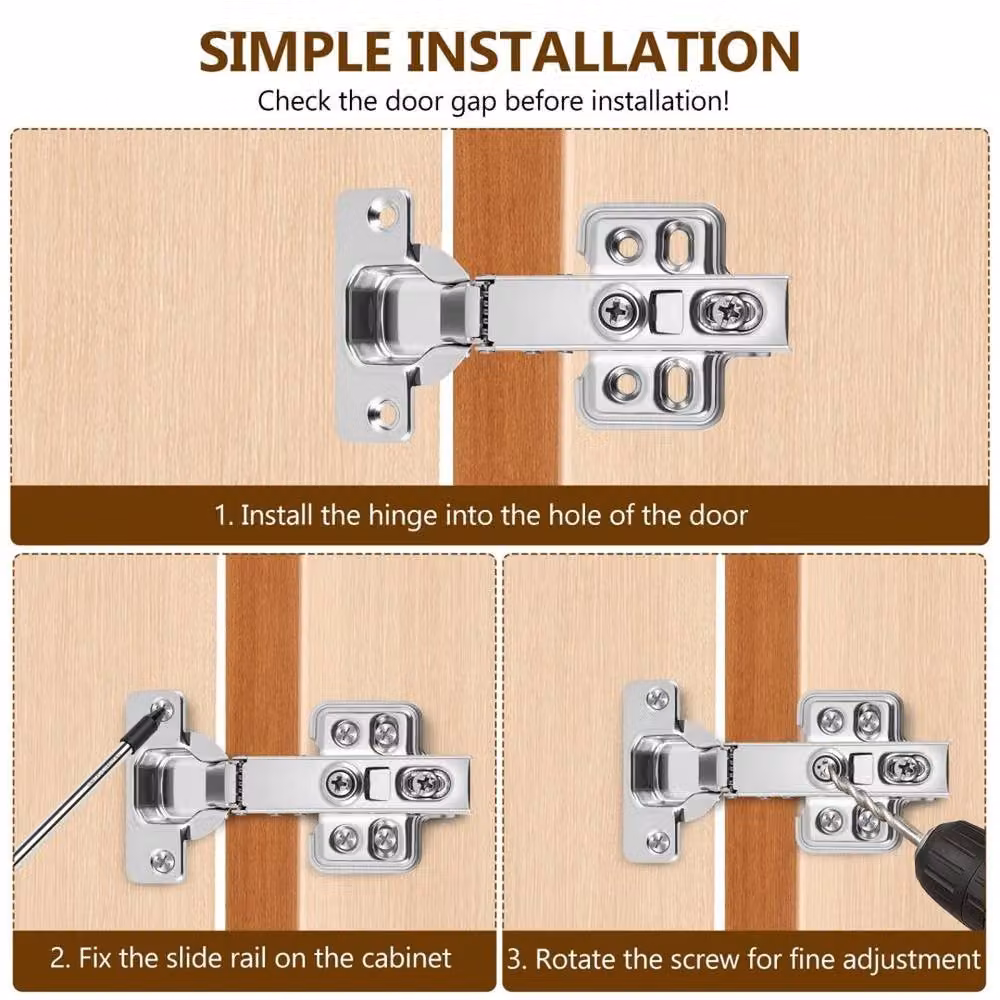 SIMPLE INSTALLATION

Check the door gap before installation!

1. Install the hinge into the hole of the door

2. Fix the slide rail on the cabinet

3. Rotate the screw for fine adjustment