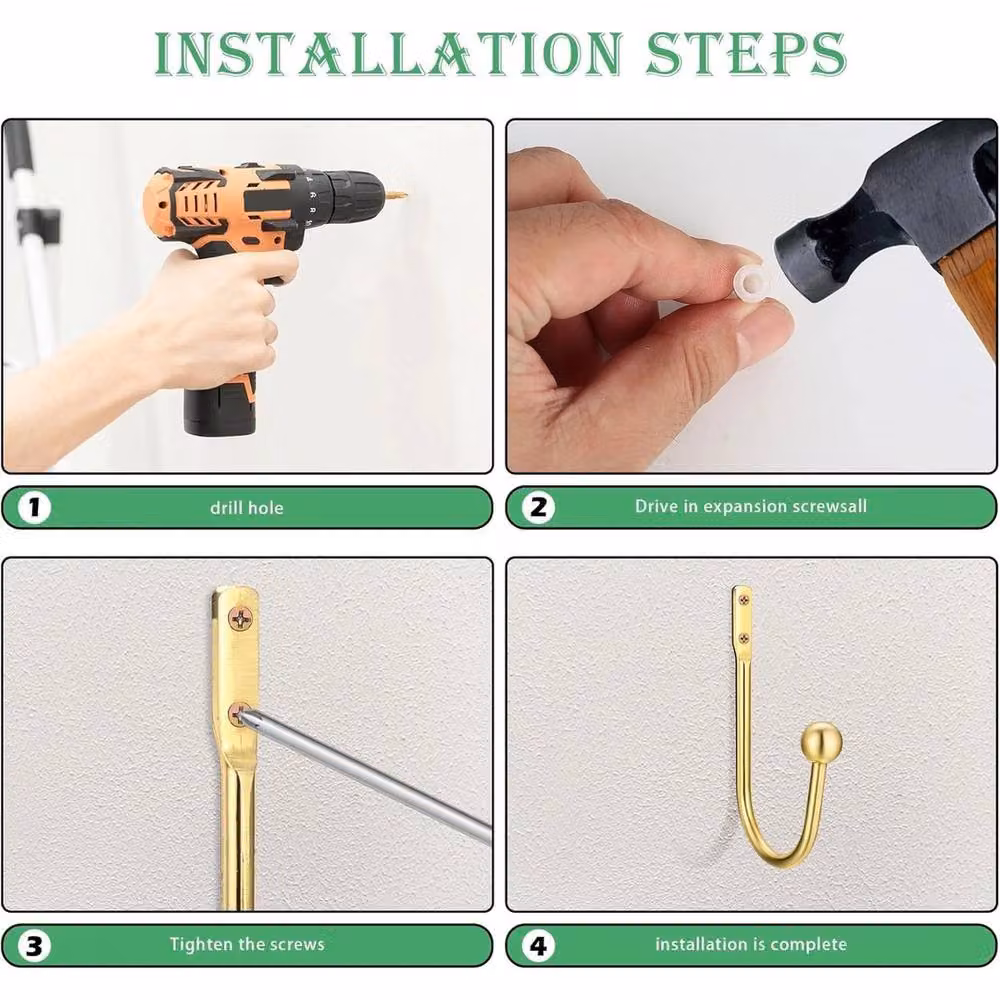 INSTALLATION STEPS

1 drill hole

2 Drive in expansion screwsall

3 Tighten the screws

4 installation is complete