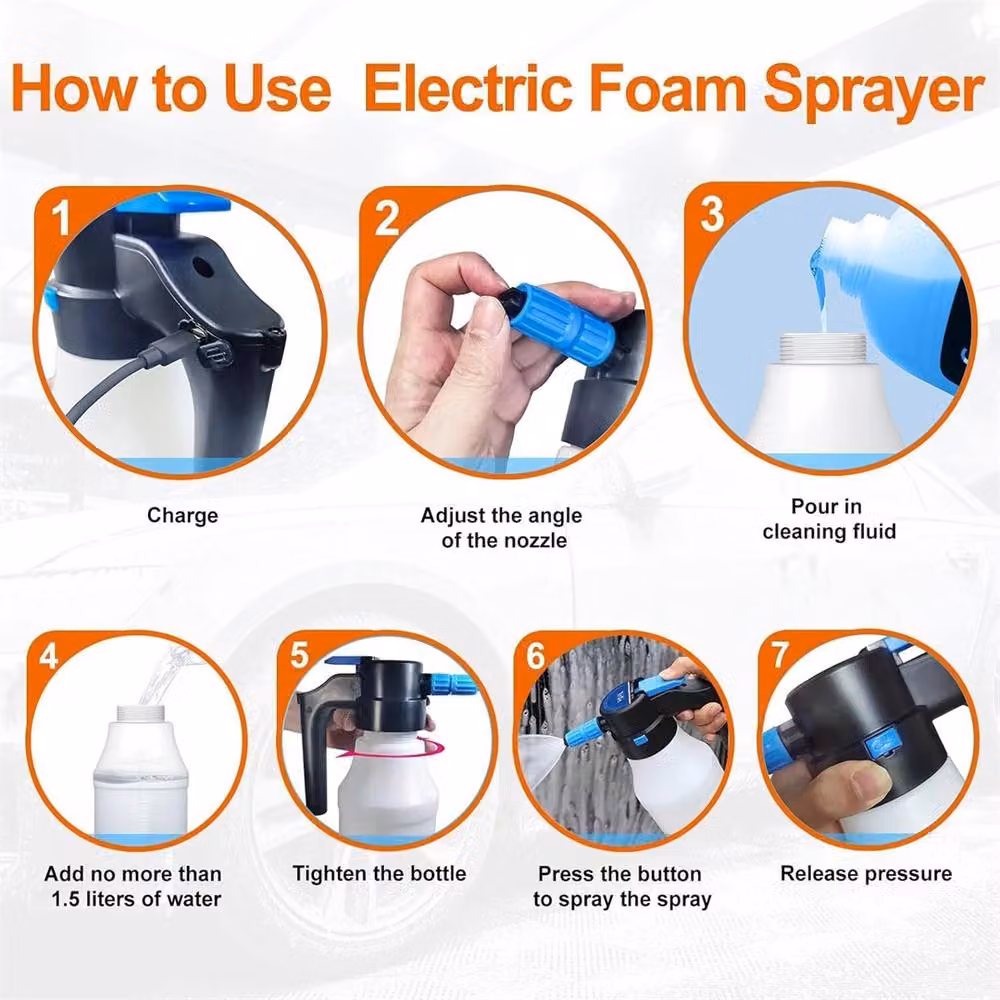 How to Use Electric Foam Sprayer

1

Charge

2

Adjust the angle of the nozzle

3

Pour in cleaning fluid

4

Add no more than 1.5 liters of water

5

Tighten the bottle

6

Press the button to spray the spray

7

Release pressure