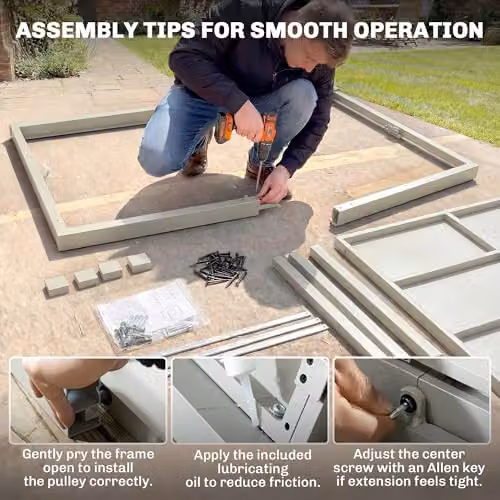 ASSEMBLY TIPS FOR SMOOTH OPERATION

Gently pry the frame open to install the pulley correctly.

Apply the included lubricating oil to reduce friction.

Adjust the center screw with an Allen key if extension feels tight.