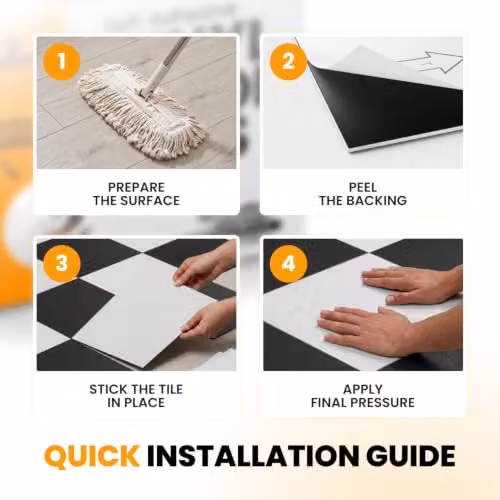 1

PREPARE THE SURFACE

2

PEEL THE BACKING

3

STICK THE TILE IN PLACE

4

APPLY FINAL PRESSURE

QUICK INSTALLATION GUIDE