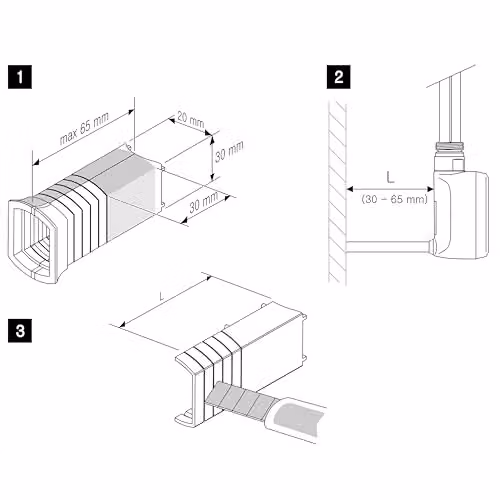 1

max 65 mm

20 mm

30 mm

30 mm

2

L

(30 – 65 mm)

3

L