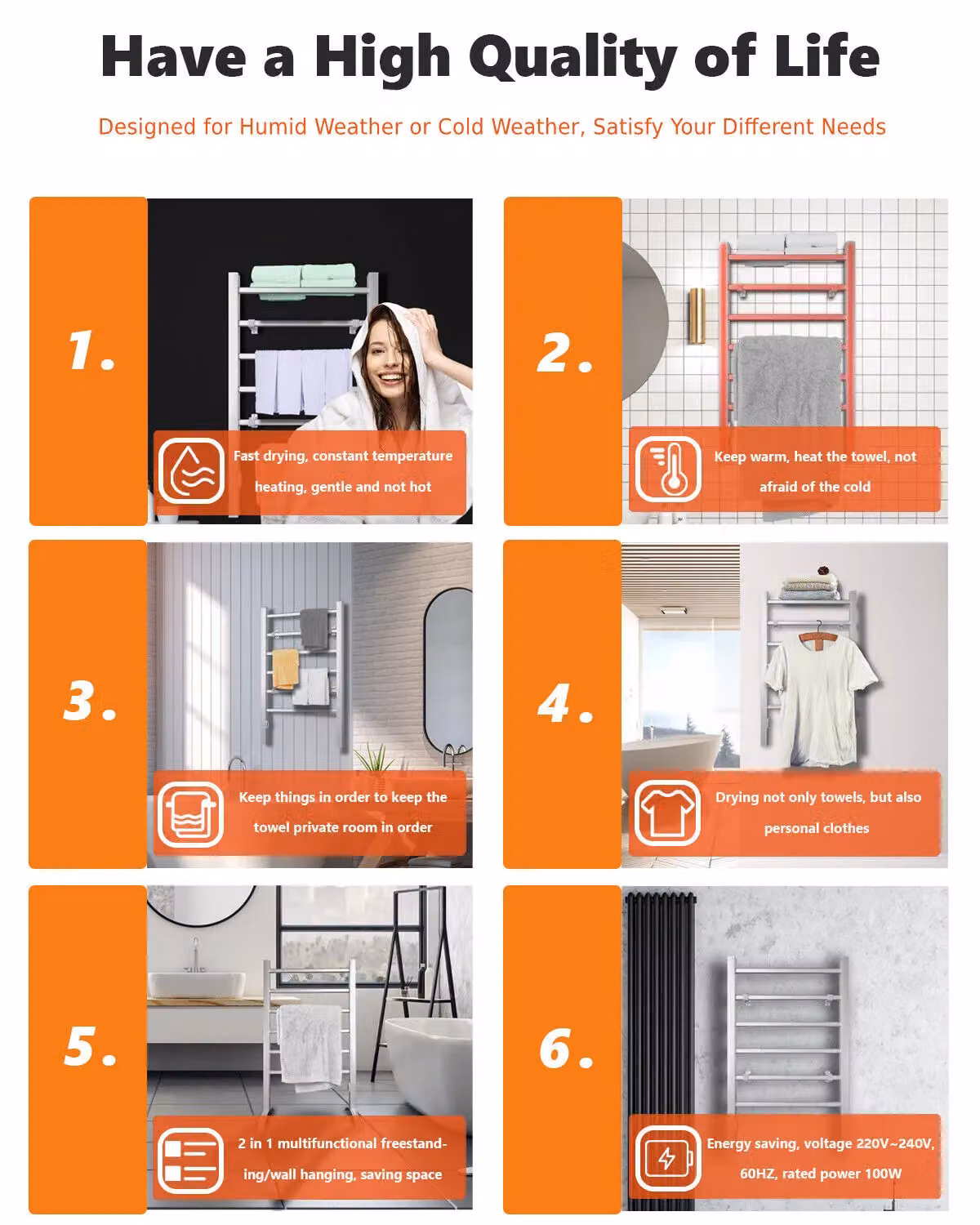 Have a High Quality of Life

Designed for Humid Weather or Cold Weather, Satisfy Your Different Needs

1.

Fast drying, constant temperature heating, gentle and not hot

2.

Keep warm, heat the towel, not afraid of the cold

3.

Keep things in order to keep the towel private room in order

4.

Drying not only towels, but also personal clothes

5.

2 in 1 multifunctional freestanding/wall hanging, saving space

6.

Energy saving, voltage 220V~240V, 60HZ, rated power 100W