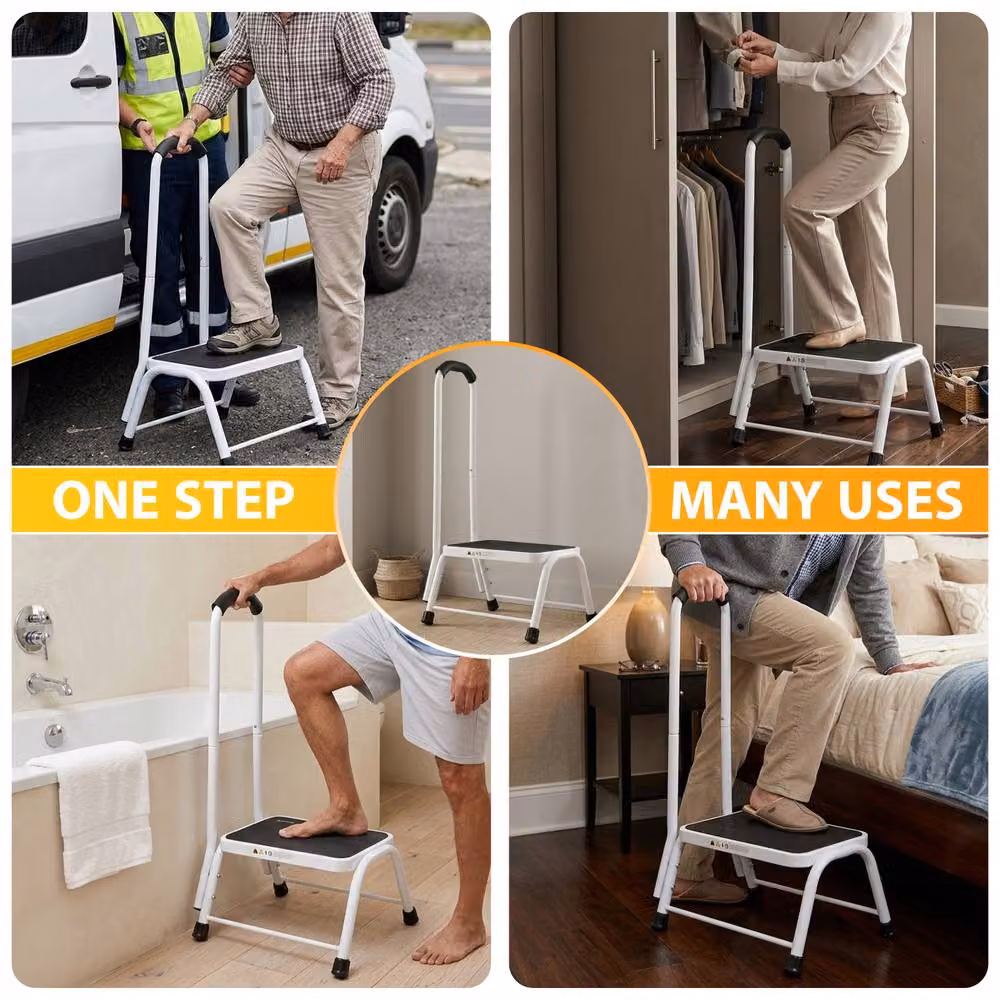 ONE STEP

MANY USES