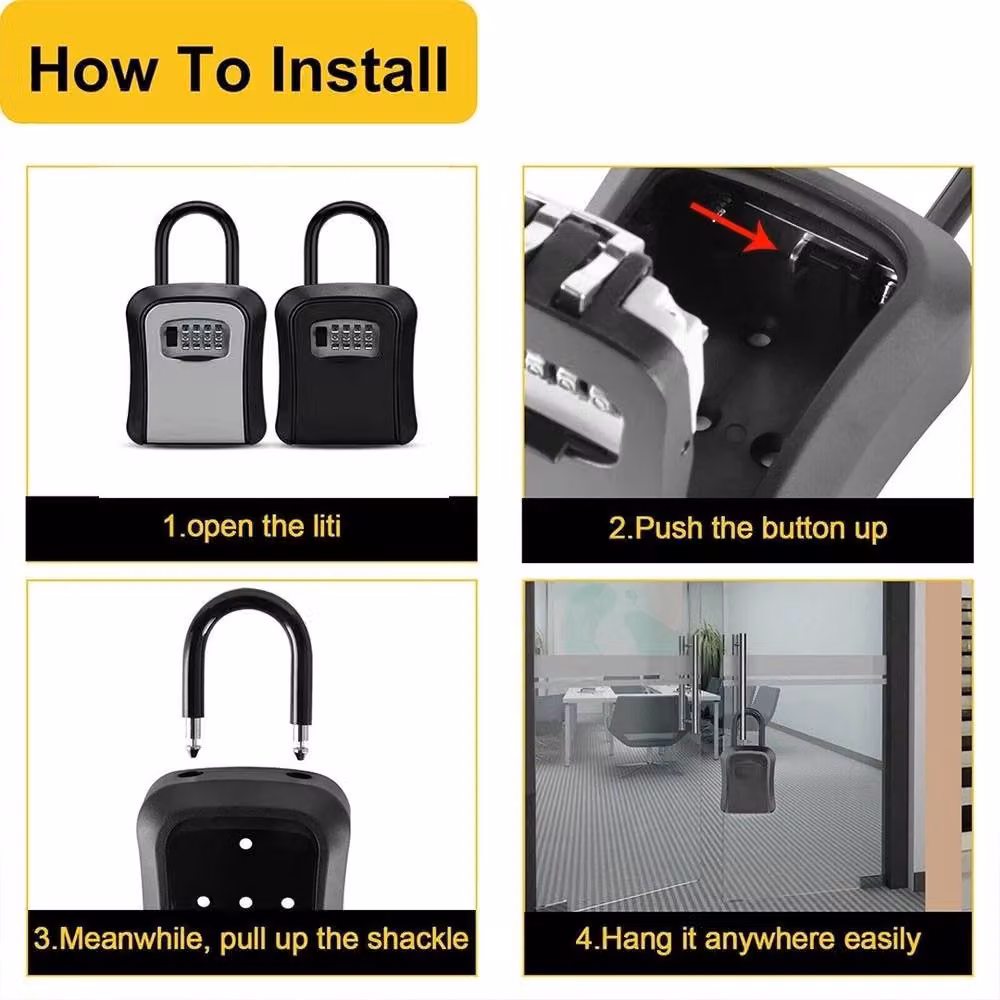 How To Install

1.open the liti

2.Push the button up

3.Meanwhile, pull up the shackle

4.Hang it anywhere easily