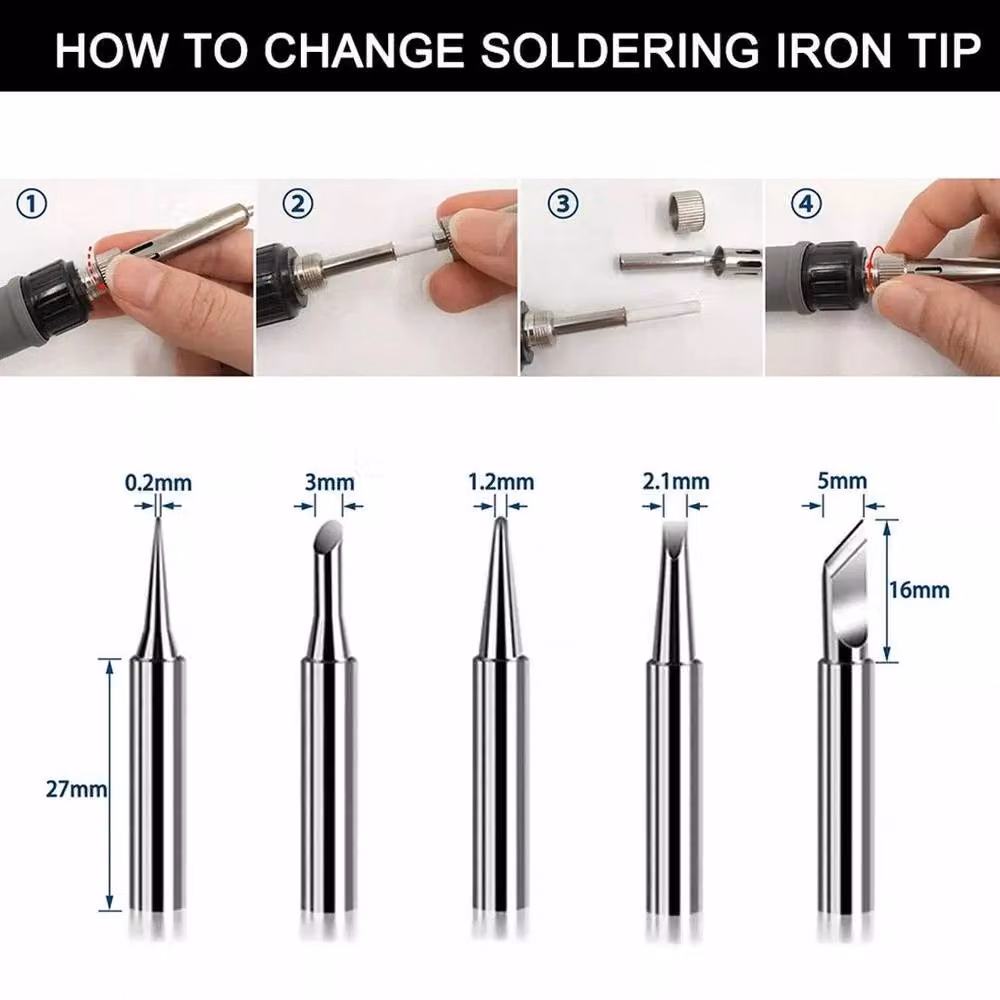 HOW TO CHANGE SOLDERING IRON TIP

①

②

③

④

0.2mm

3mm

1.2mm

2.1mm

5mm

16mm

27mm