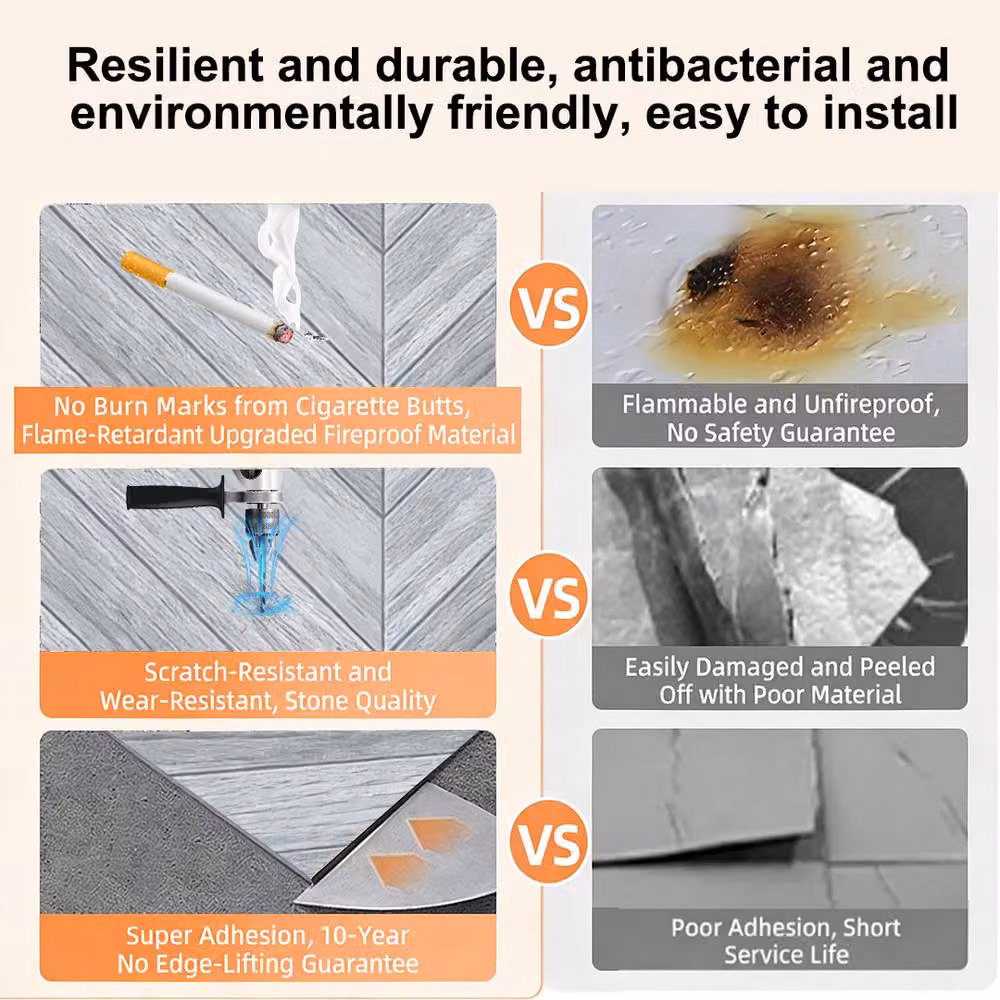 Resilient and durable, antibacterial and environmentally friendly, easy to install

No Burn Marks from Cigarette Butts, Flame-Retardant Upgraded Fireproof Material

VS

Flammable and Unfireproof, No Safety Guarantee

Scratch-Resistant and Wear-Resistant, Stone Quality

VS

Easily Damaged and Peeled Off with Poor Material

Super Adhesion, 10-Year No Edge-Lifting Guarantee

VS

Poor Adhesion, Short Service Life