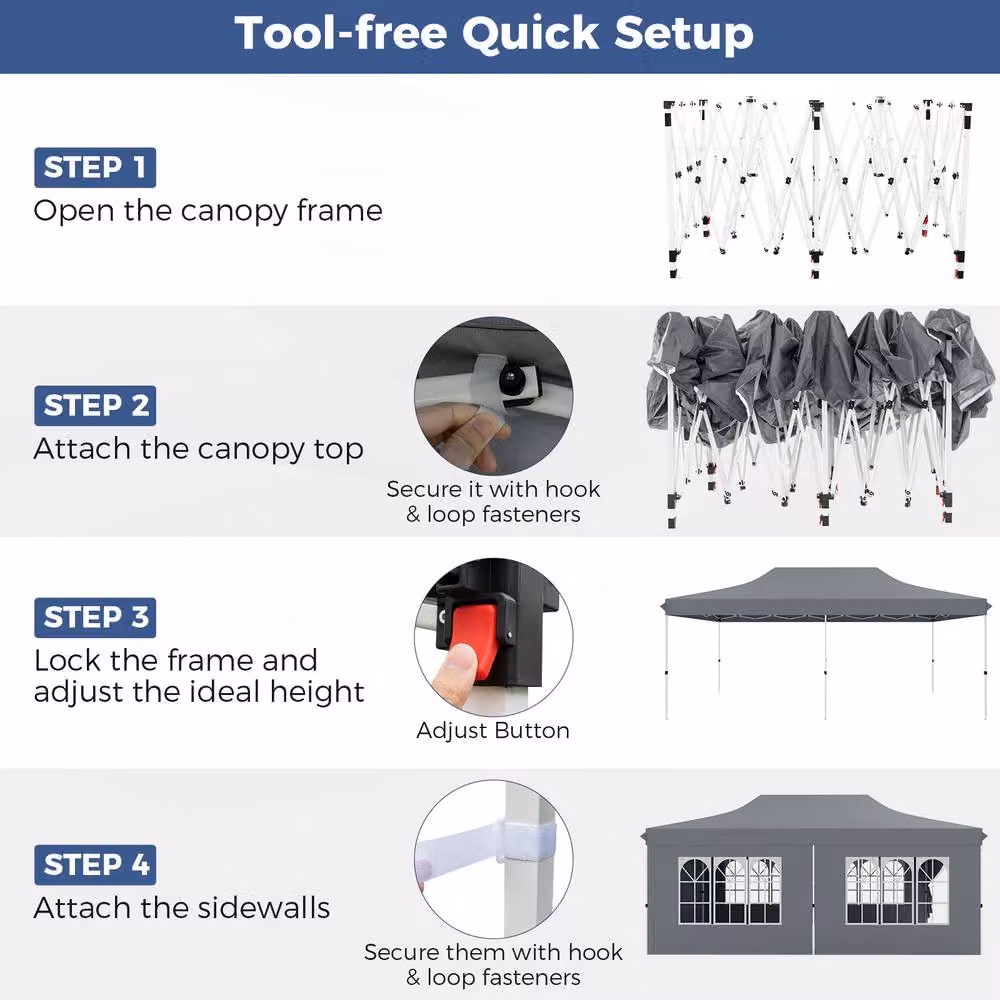 Tool-free Quick Setup

STEP 1
Open the canopy frame

STEP 2
Attach the canopy top

Secure it with hook & loop fasteners

STEP 3
Lock the frame and adjust the ideal height

Adjust Button

STEP 4
Attach the sidewalls

Secure them with hook & loop fasteners