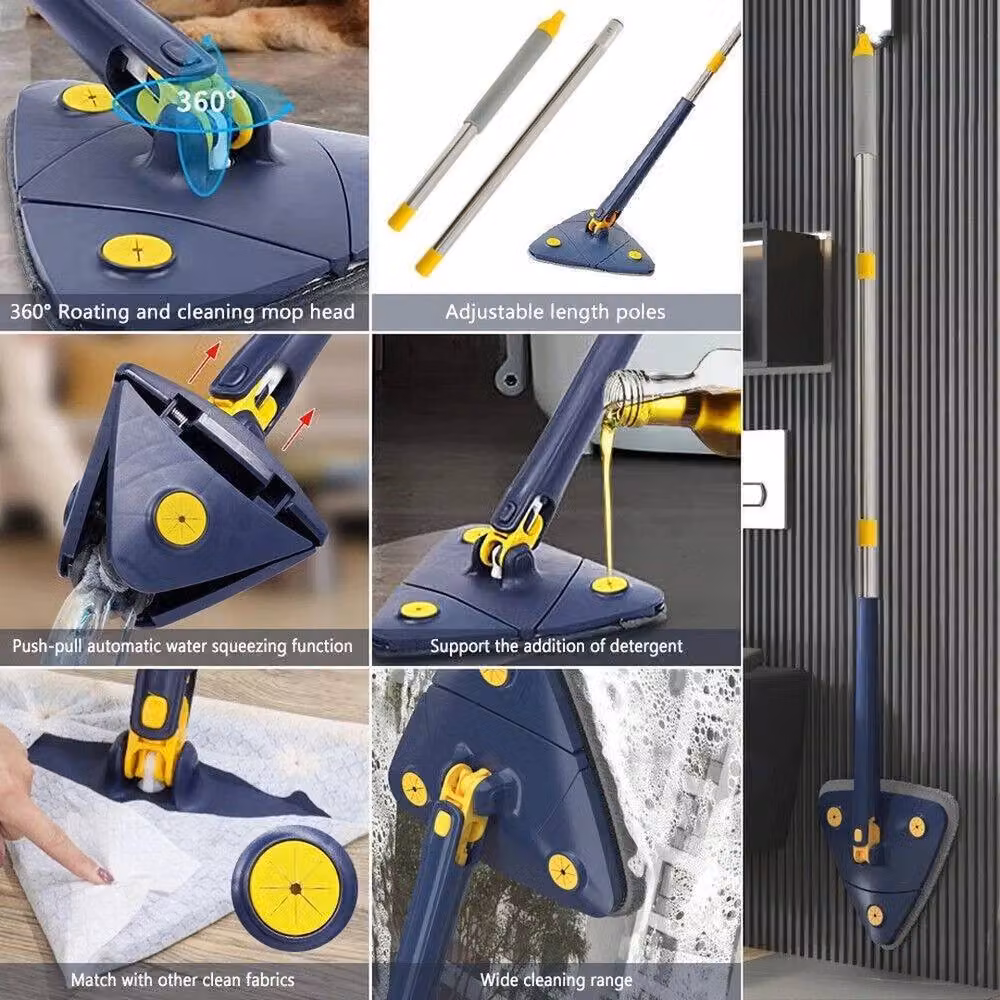 360°

360° Roating and cleaning mop head

Adjustable length poles

Push-pull automatic water squeezing function

Support the addition of detergent

Match with other clean fabrics

Wide cleaning range