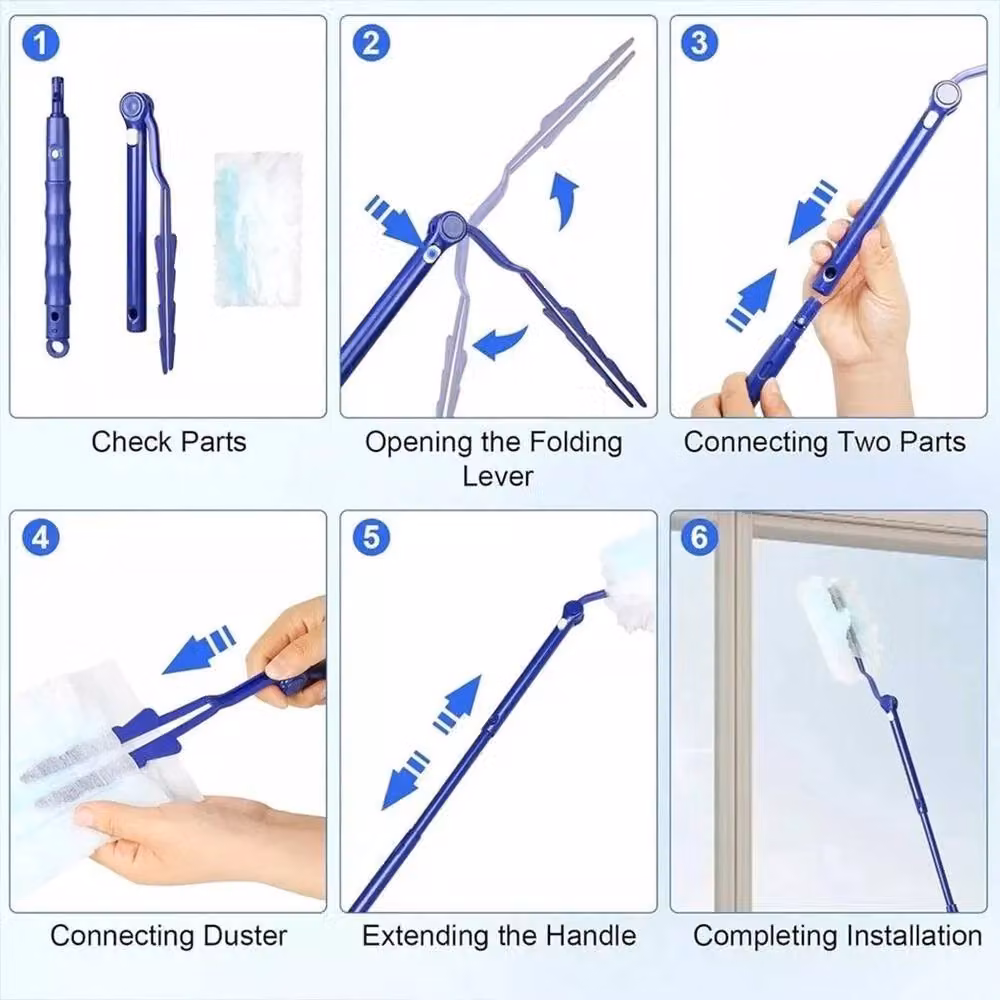 1

Check Parts

2

Opening the Folding Lever

3

Connecting Two Parts

4

Connecting Duster

5

Extending the Handle

6

Completing Installation