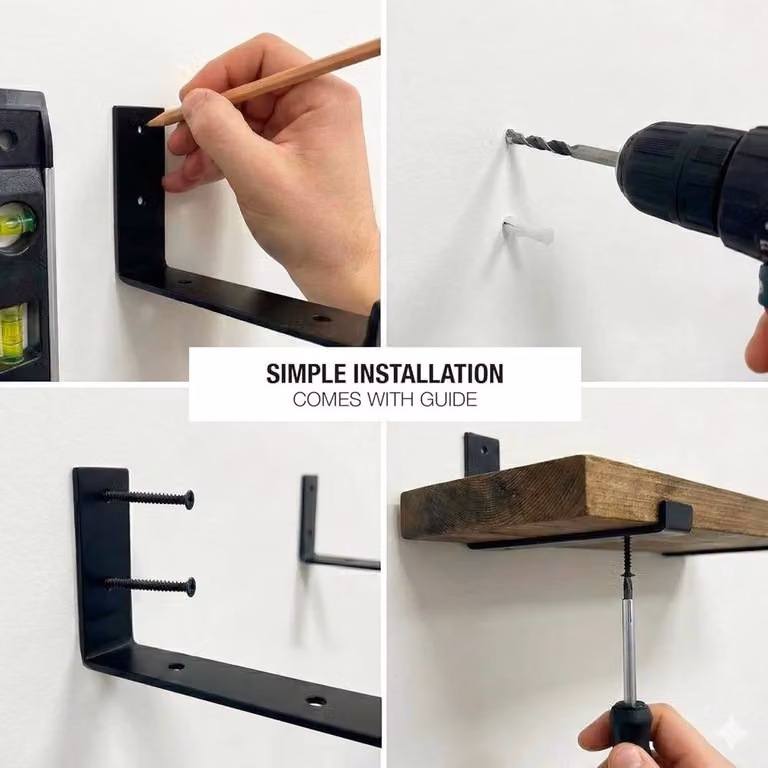 SIMPLE INSTALLATION
COMES WITH GUIDE