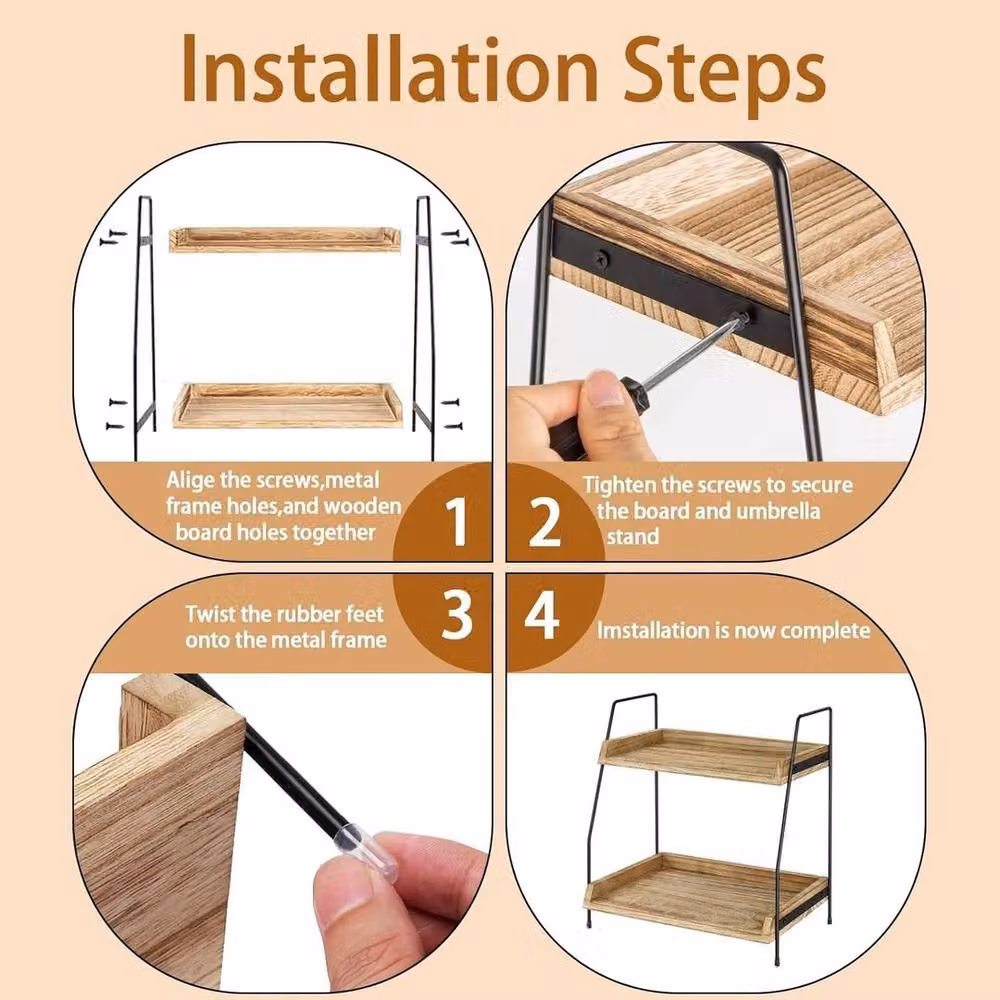 Installation Steps

Alige the screws,metal frame holes,and wooden board holes together

1

2

Tighten the screws to secure the board and umbrella stand

Twist the rubber feet onto the metal frame

3

4

Imstallation is now complete