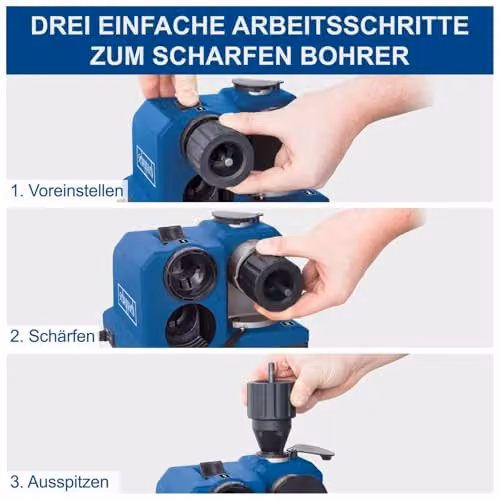 DREI EINFACHE ARBEITSSCHRITTE ZUM SCHARFEN BOHRER

scheppach

1. Voreinstellen

scheppach

2. Schärfen

3. Ausspitzen