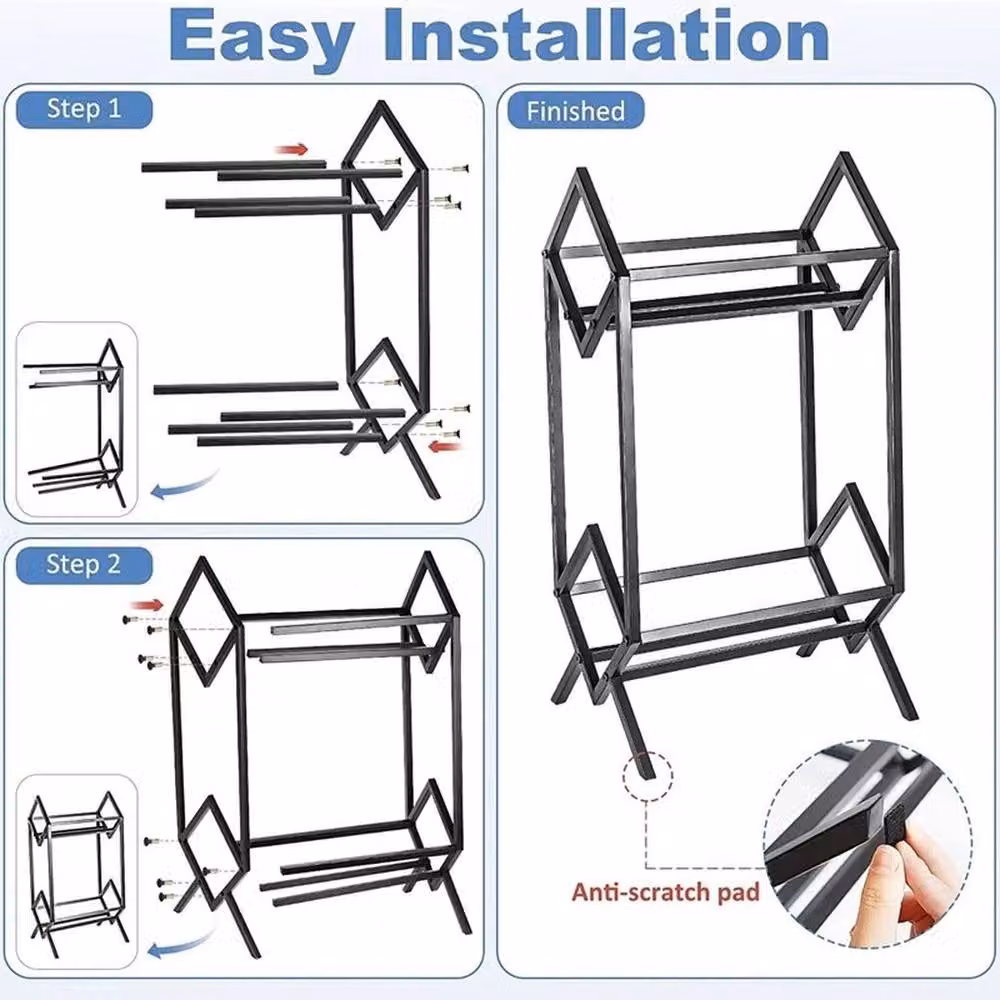 Easy Installation

Step 1

Step 2

Finished

Anti-scratch pad