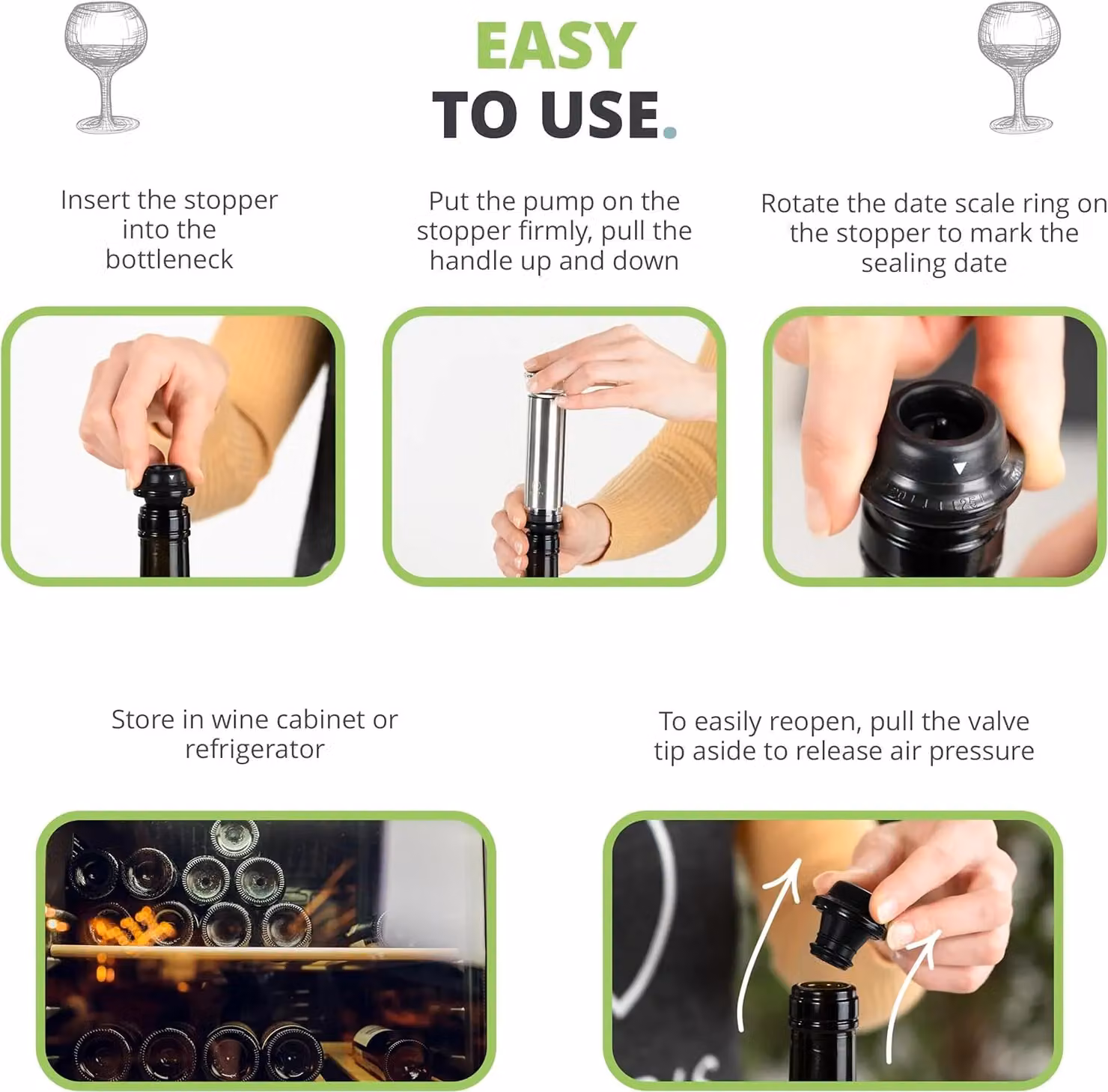 EASY
TO USE.

Insert the stopper into the bottleneck

Put the pump on the stopper firmly, pull the handle up and down

Rotate the date scale ring on the stopper to mark the sealing date

Store in wine cabinet or refrigerator

To easily reopen, pull the valve tip aside to release air pressure