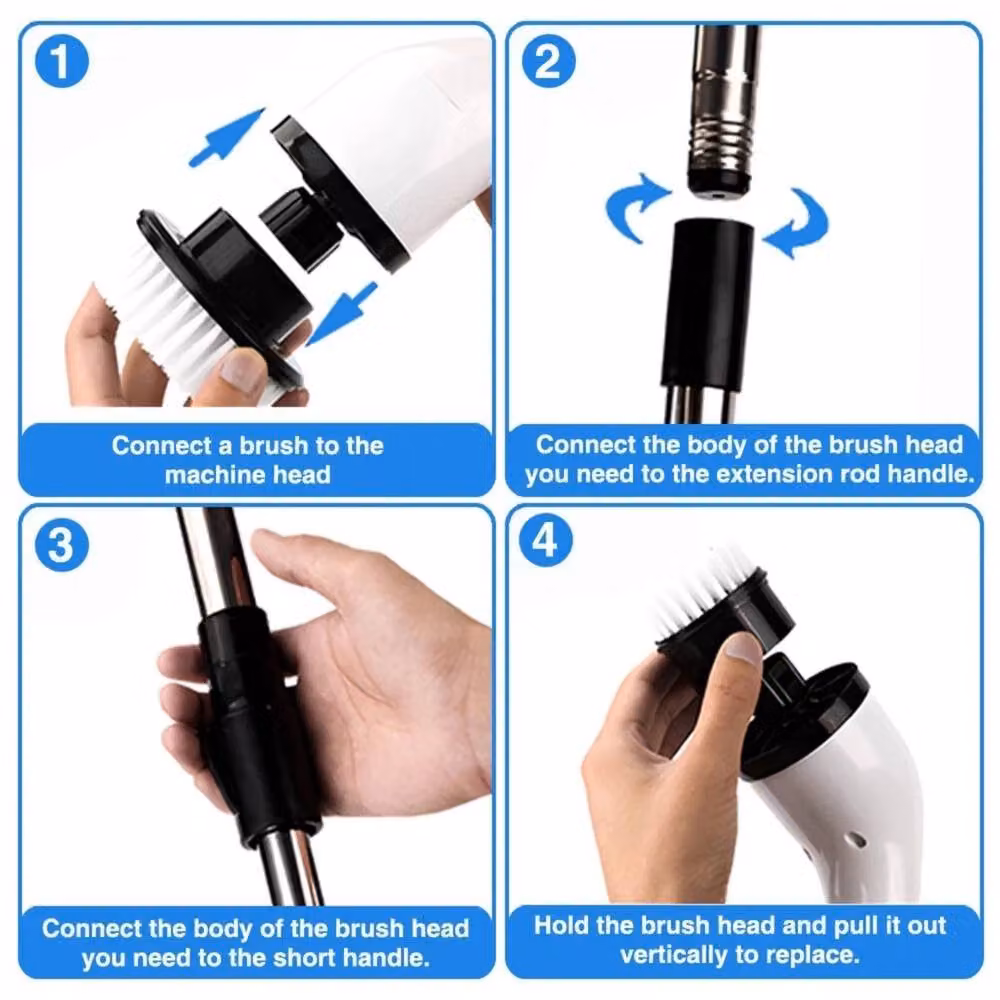 1

Connect a brush to the machine head

2

Connect the body of the brush head you need to the extension rod handle.

3

Connect the body of the brush head you need to the short handle.

4

Hold the brush head and pull it out vertically to replace.