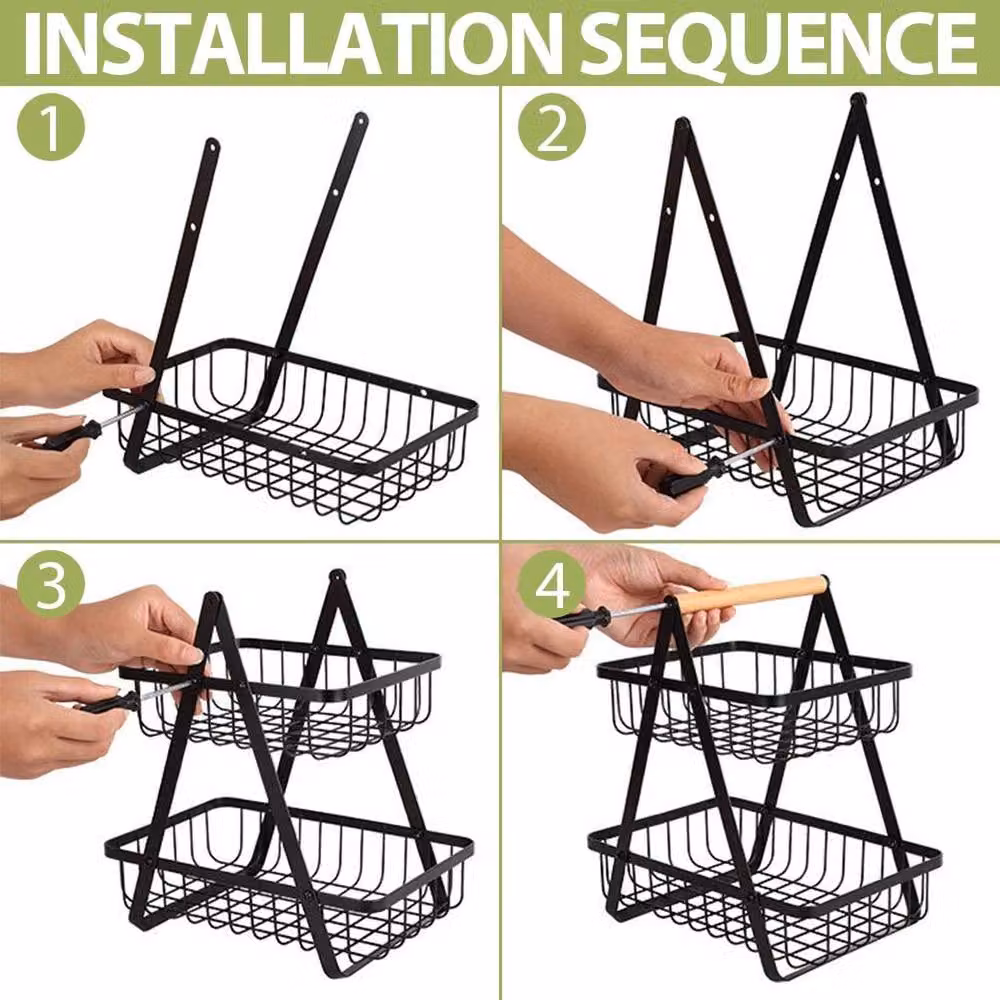 INSTALLATION SEQUENCE

1

2

3

4