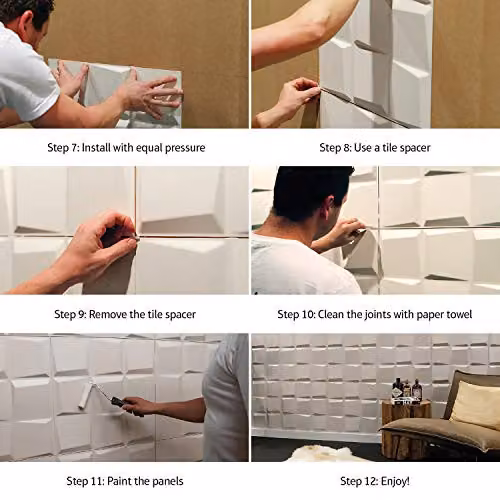 Step 7: Install with equal pressure

Step 8: Use a tile spacer

Step 9: Remove the tile spacer

Step 10: Clean the joints with paper towel

Step 11: Paint the panels

Step 12: Enjoy!