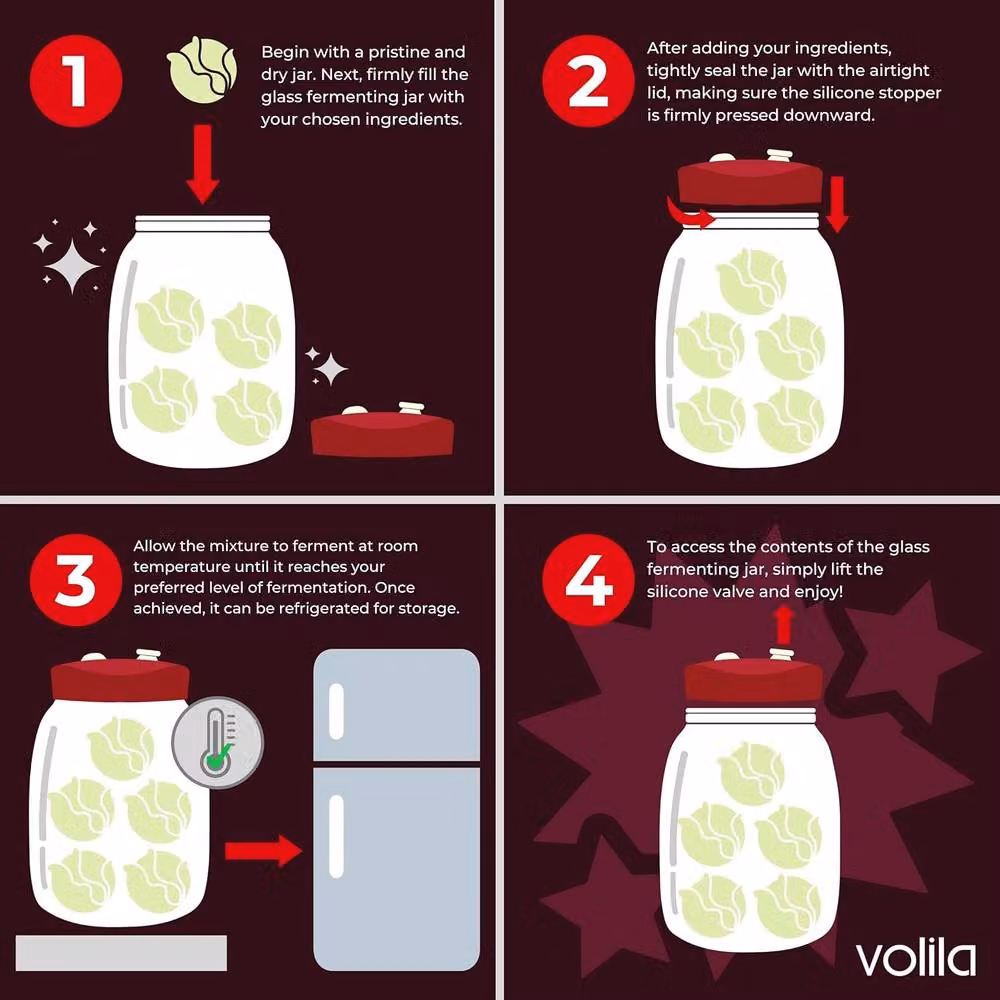 1

Begin with a pristine and dry jar. Next, firmly fill the glass fermenting jar with your chosen ingredients.

2

After adding your ingredients, tightly seal the jar with the airtight lid, making sure the silicone stopper is firmly pressed downward.

3

Allow the mixture to ferment at room temperature until it reaches your preferred level of fermentation. Once achieved, it can be refrigerated for storage.

4

To access the contents of the glass fermenting jar, simply lift the silicone valve and enjoy!

volila