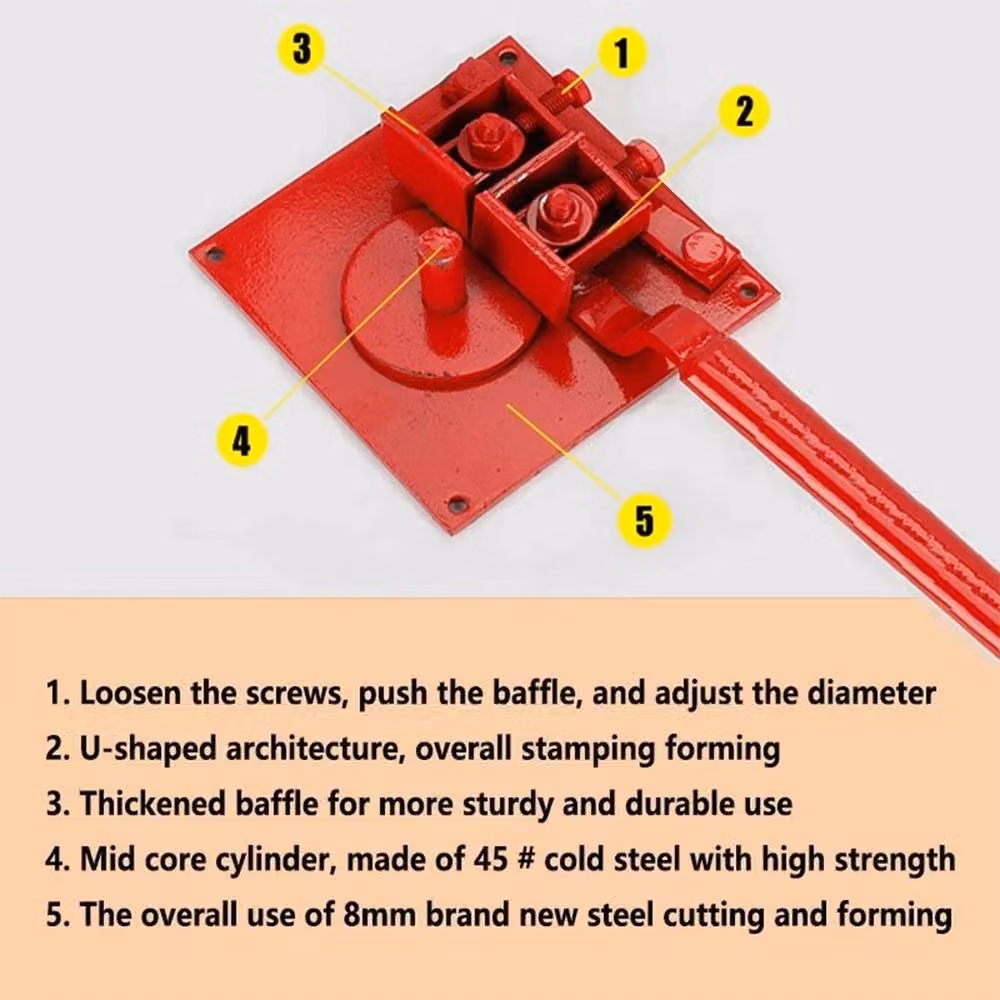 3
1
2
4
5

1. Loosen the screws, push the baffle, and adjust the diameter
2. U-shaped architecture, overall stamping forming
3. Thickened baffle for more sturdy and durable use
4. Mid core cylinder, made of 45 # cold steel with high strength
5. The overall use of 8mm brand new steel cutting and forming