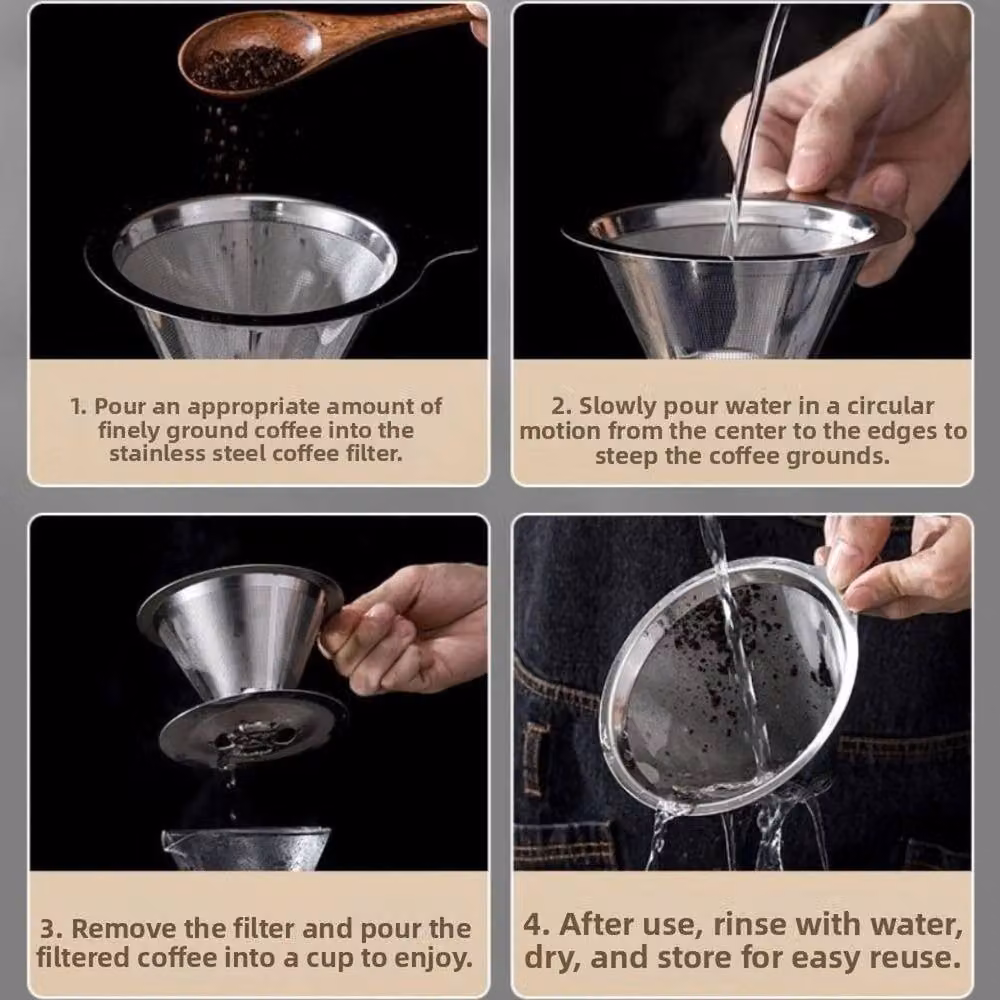 1. Pour an appropriate amount of finely ground coffee into the stainless steel coffee filter.

2. Slowly pour water in a circular motion from the center to the edges to steep the coffee grounds.

3. Remove the filter and pour the filtered coffee into a cup to enjoy.

4. After use, rinse with water, dry, and store for easy reuse.