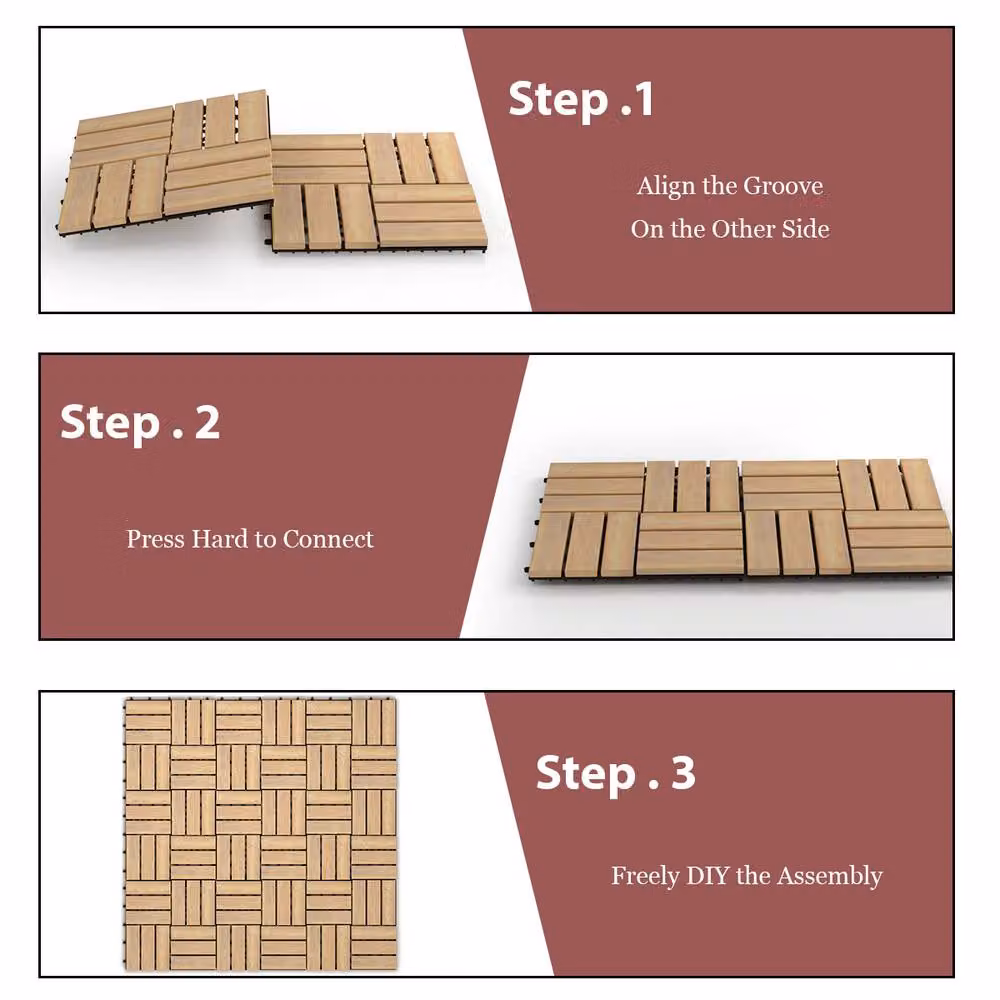 Step .1

Align the Groove
On the Other Side

Step . 2

Press Hard to Connect

Step . 3

Freely DIY the Assembly