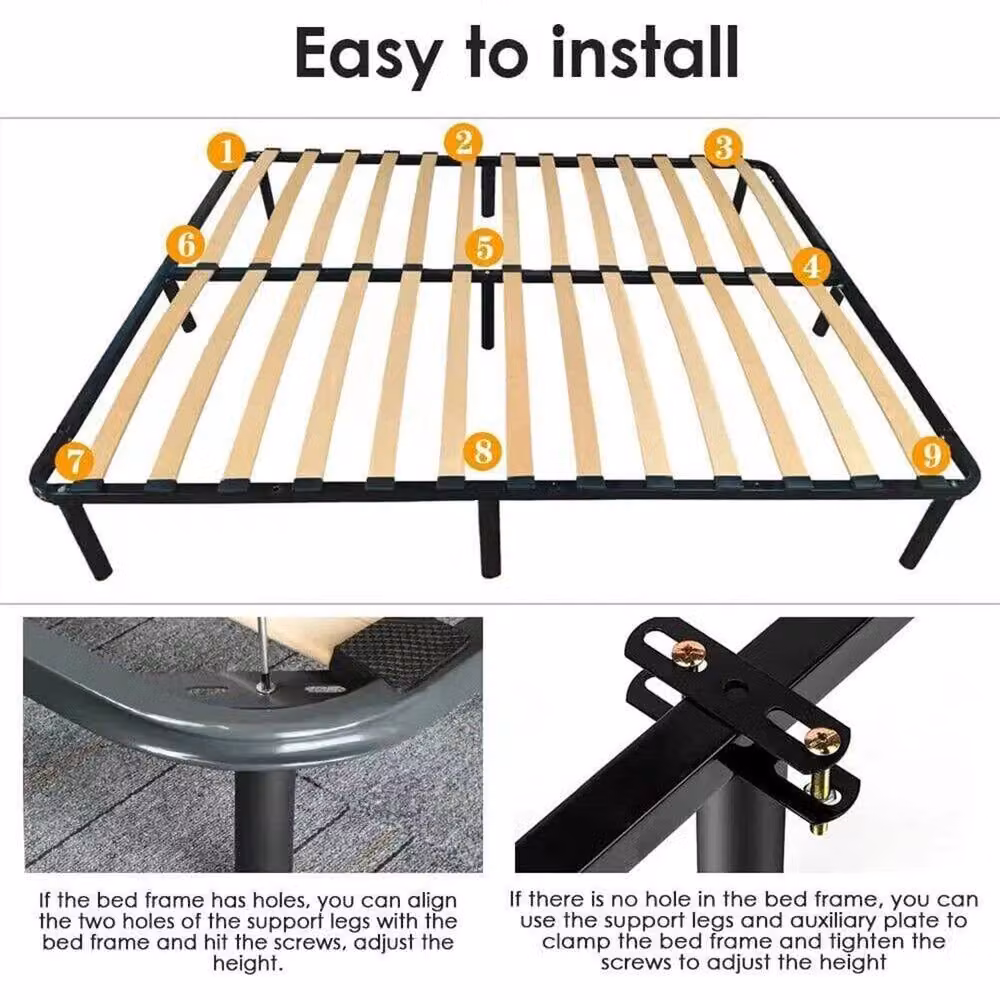 Easy to install

1
2
3
6
5
4
7
8
9

If the bed frame has holes, you can align the two holes of the support legs with the bed frame and hit the screws, adjust the height.

If there is no hole in the bed frame, you can use the support legs and auxiliary plate to clamp the bed frame and tighten the screws to adjust the height