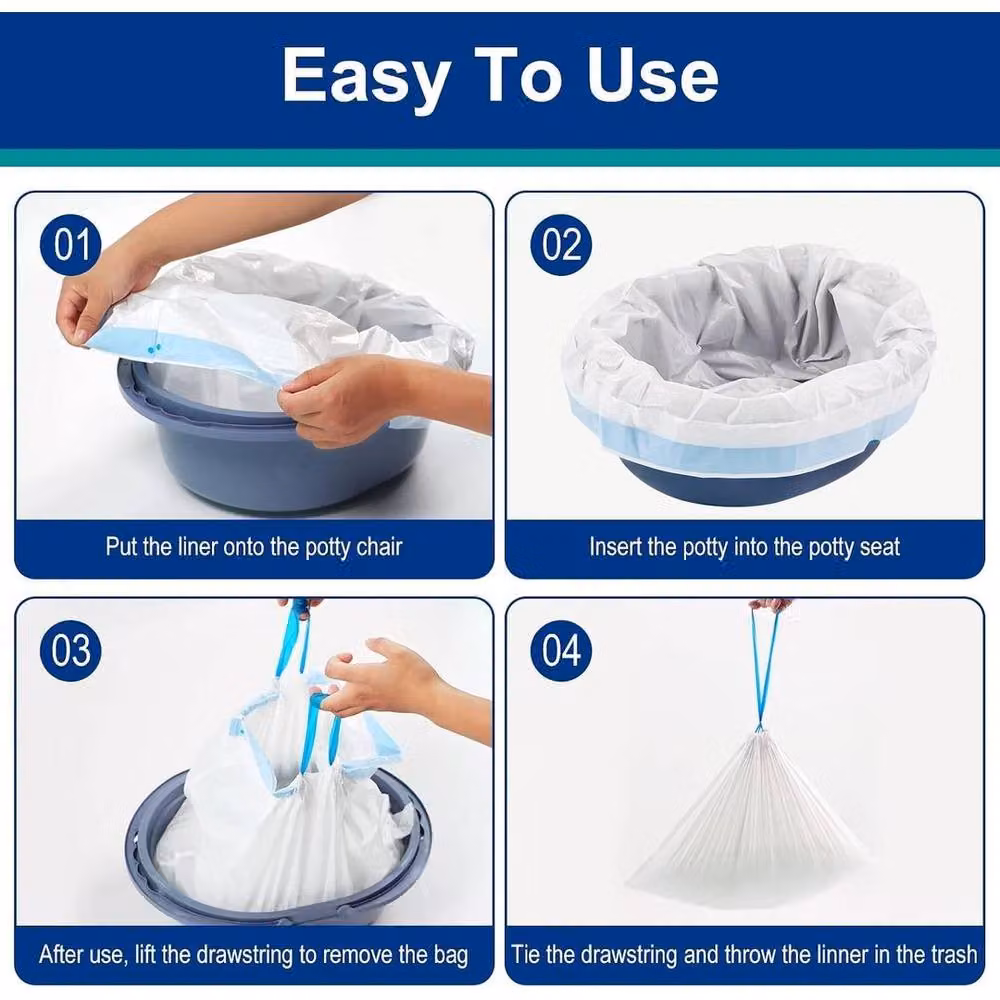 Easy To Use

01

Put the liner onto the potty chair

02

Insert the potty into the potty seat

03

After use, lift the drawstring to remove the bag

04

Tie the drawstring and throw the linner in the trash