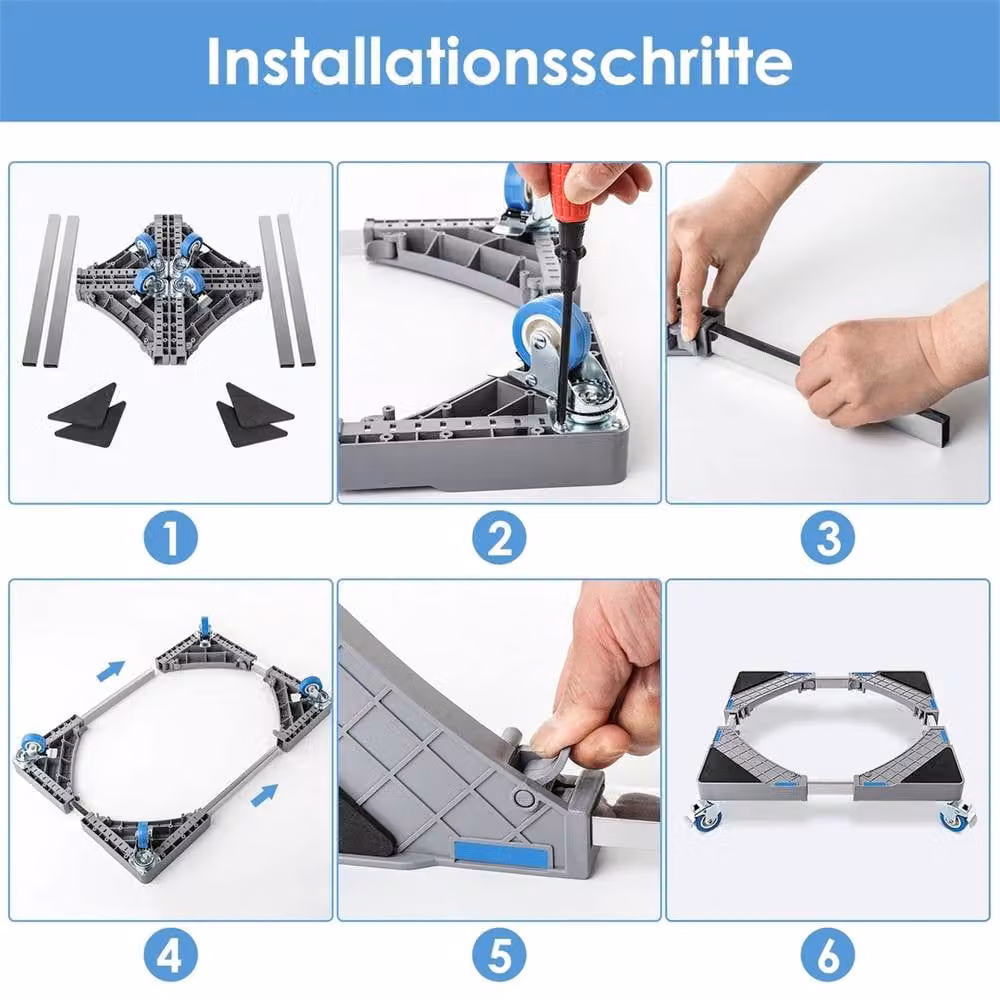 Installationsschritte

1

2

3

4

5

6