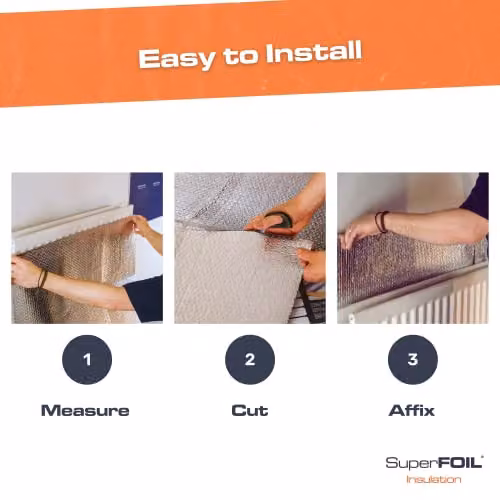 Easy to Install

1

Measure

2

Cut

3

Affix

SuperFOIL®
Insulation