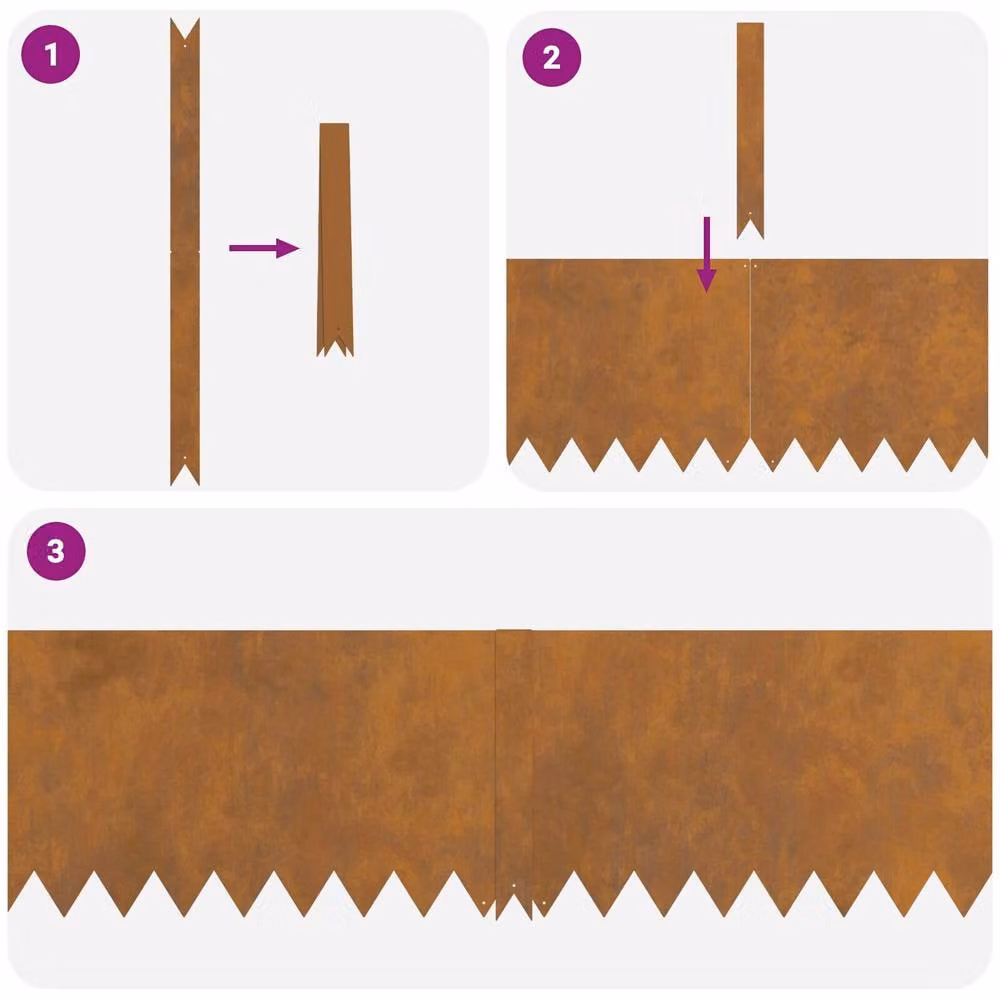 1

2

3