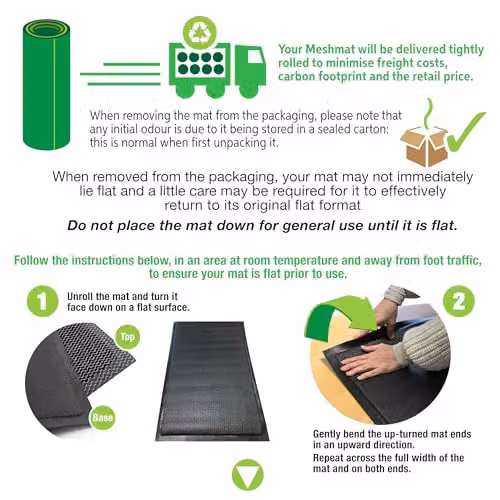 Your Meshmat will be delivered tightly rolled to minimise freight costs, carbon footprint and the retail price.

When removing the mat from the packaging, please note that any initial odour is due to it being stored in a sealed carton: this is normal when first unpacking it.

When removed from the packaging, your mat may not immediately lie flat and a little care may be required for it to effectively return to its original flat format

Do not place the mat down for general use until it is flat.

Follow the instructions below, in an area at room temperature and away from foot traffic, to ensure your mat is flat prior to use.

1

Unroll the mat and turn it face down on a flat surface.

Top

Base

2

Gently bend the up-turned mat ends in an upward direction.

Repeat across the full width of the mat and on both ends.