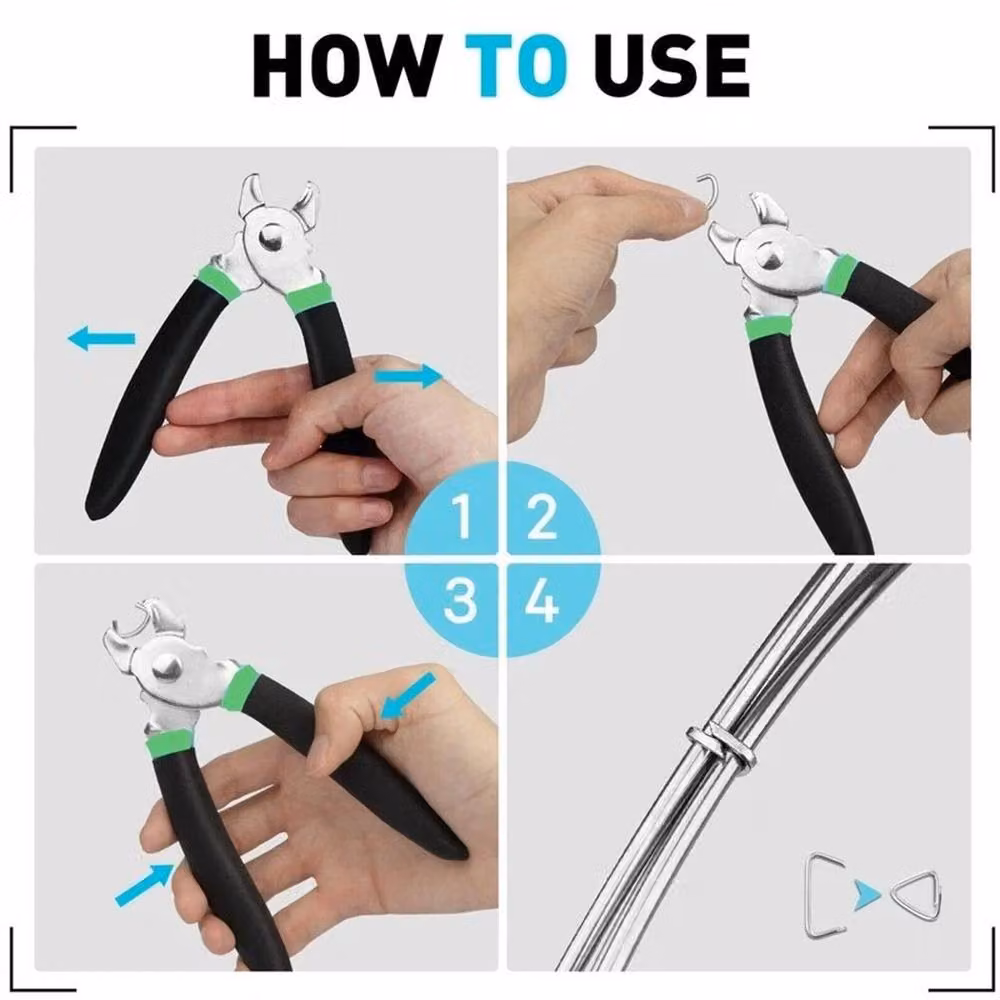 HOW TO USE

1 2
3 4