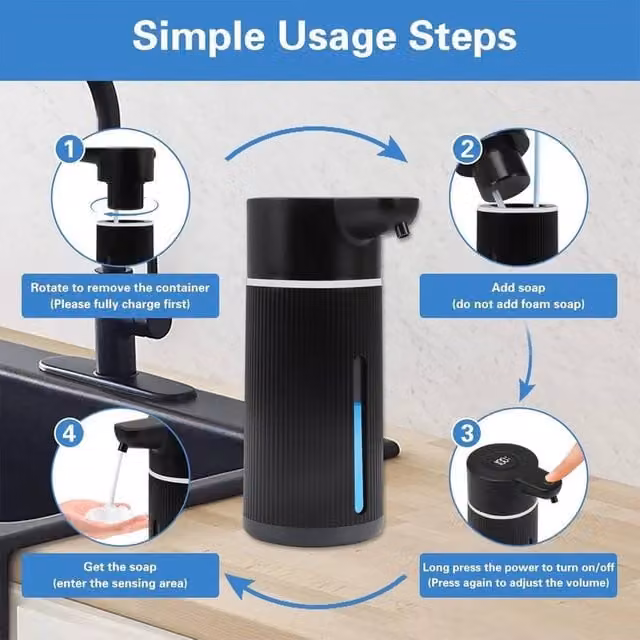 Simple Usage Steps

1

Rotate to remove the container
(Please fully charge first)

2

Add soap
(do not add foam soap)

3

Long press the power to turn on/off
(Press again to adjust the volume)

4

Get the soap
(enter the sensing area)