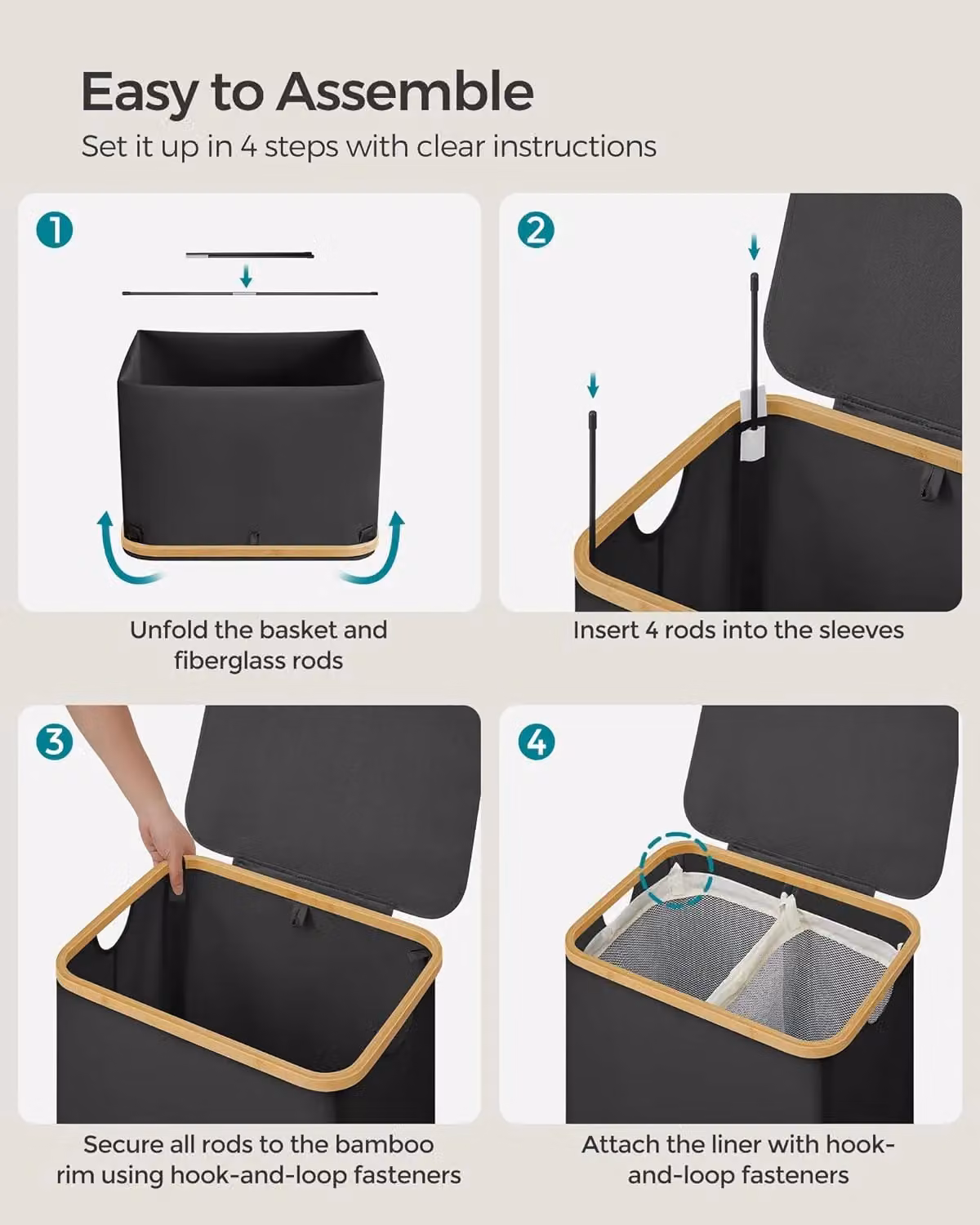 Easy to Assemble

Set it up in 4 steps with clear instructions

1

Unfold the basket and fiberglass rods

2

Insert 4 rods into the sleeves

3

Secure all rods to the bamboo rim using hook-and-loop fasteners

4

Attach the liner with hook-and-loop fasteners