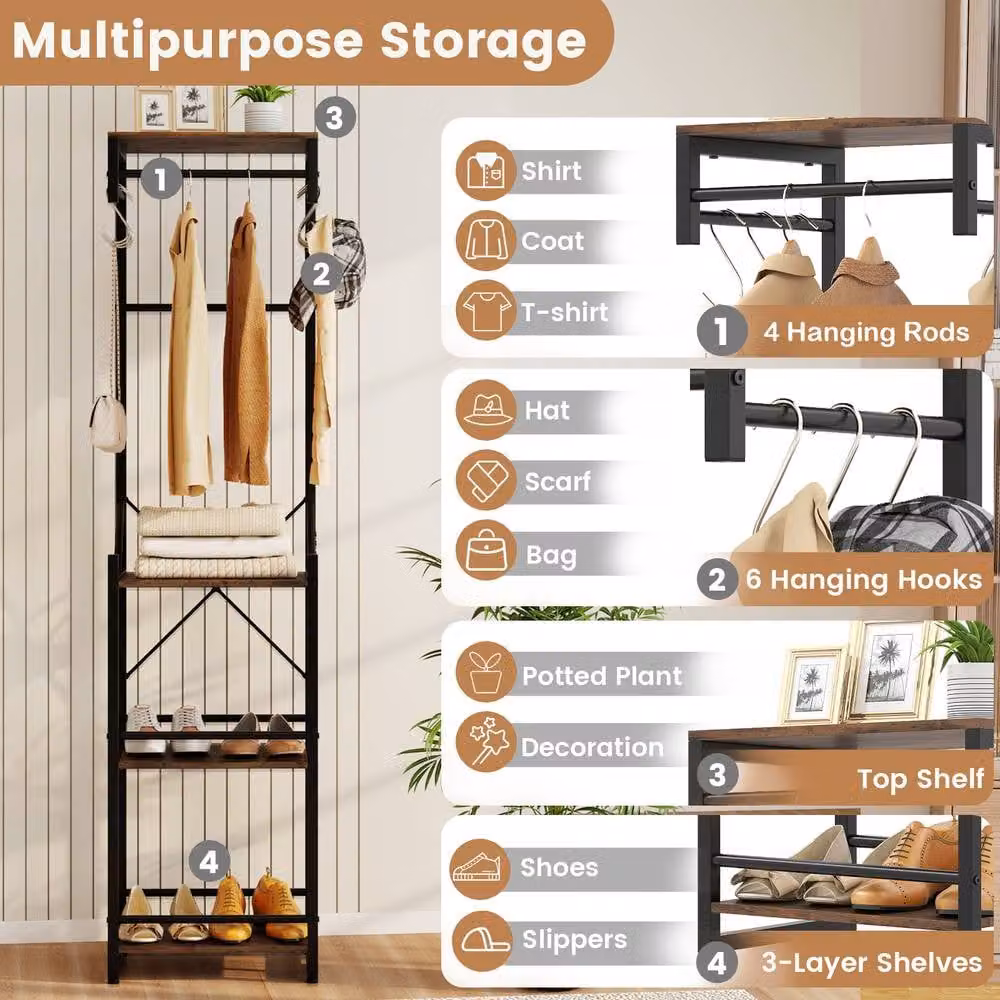 Multipurpose Storage

3

1

2

4

Shirt

Coat

T-shirt

1 4 Hanging Rods

Hat

Scarf

Bag

2 6 Hanging Hooks

Potted Plant

Decoration

3 Top Shelf

Shoes

Slippers

4 3-Layer Shelves