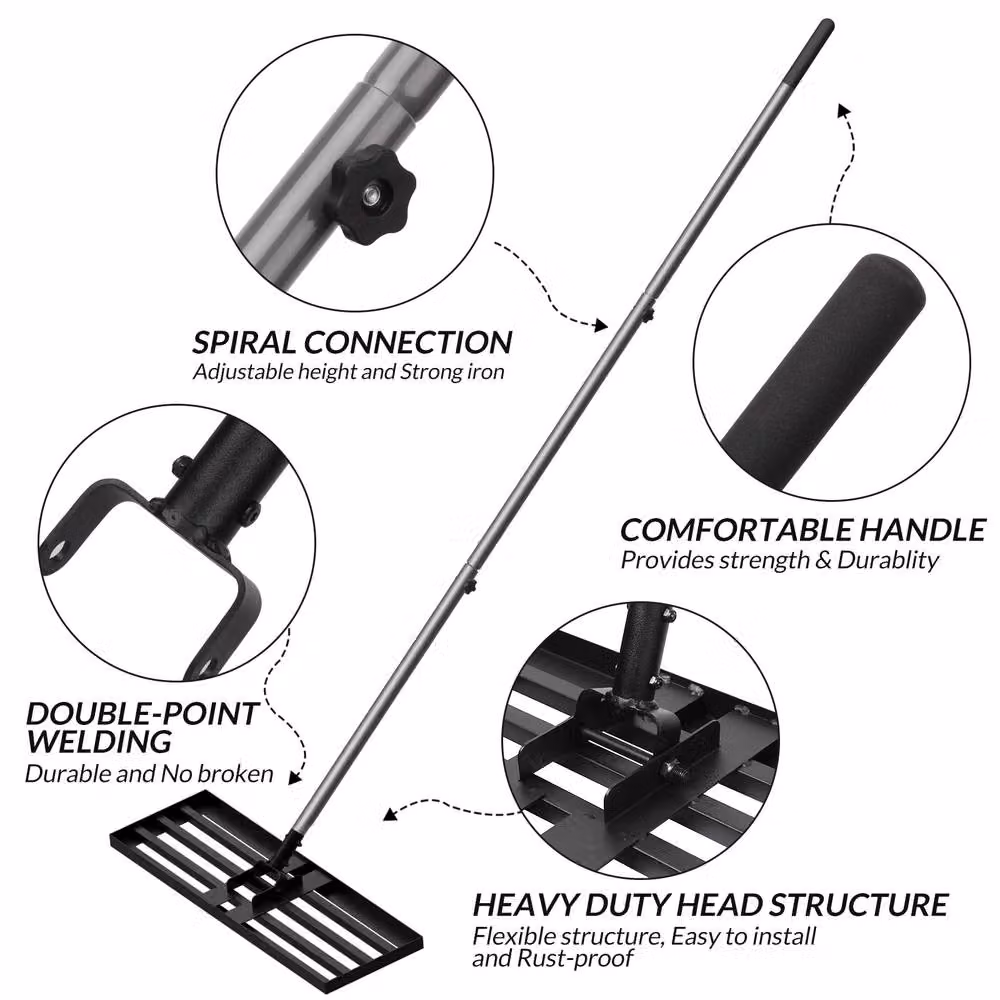 SPIRAL CONNECTION
Adjustable height and Strong iron

COMFORTABLE HANDLE
Provides strength & Durablity

DOUBLE-POINT WELDING
Durable and No broken

HEAVY DUTY HEAD STRUCTURE
Flexible structure, Easy to install and Rust-proof