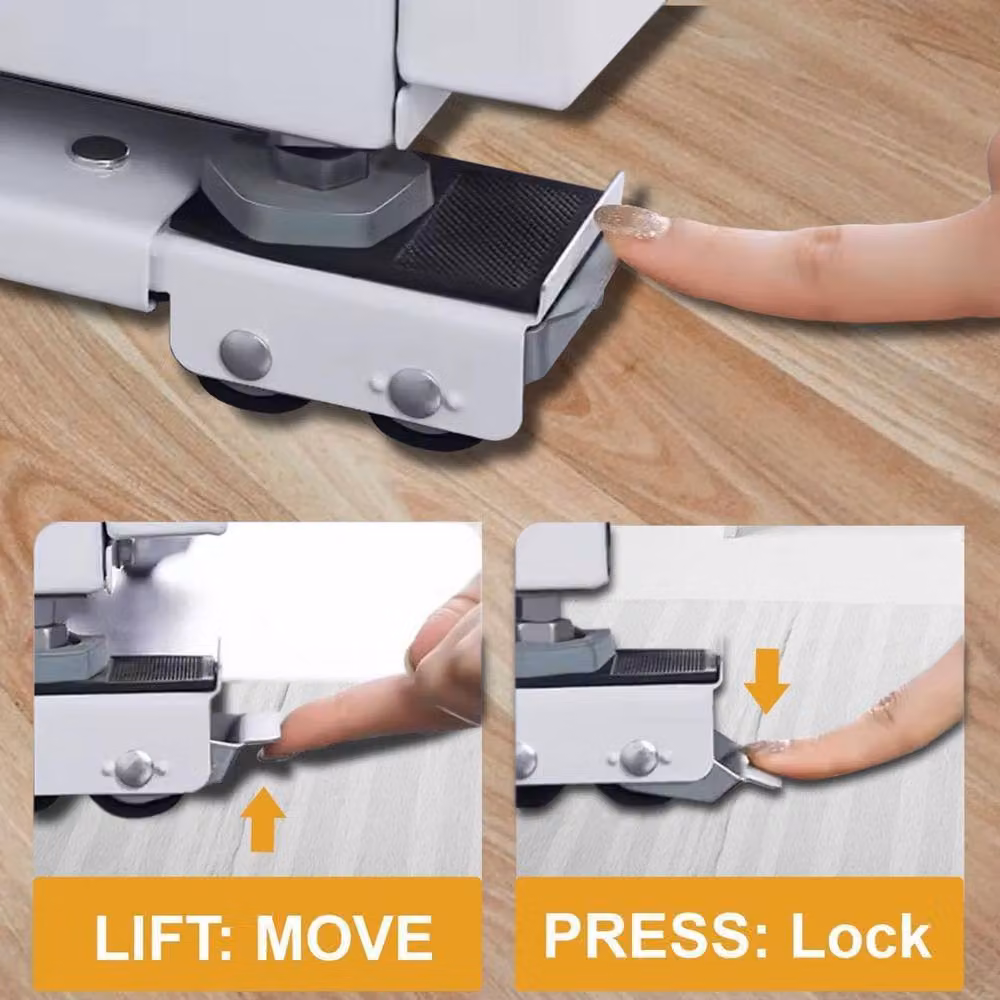 LIFT: MOVE

PRESS: Lock