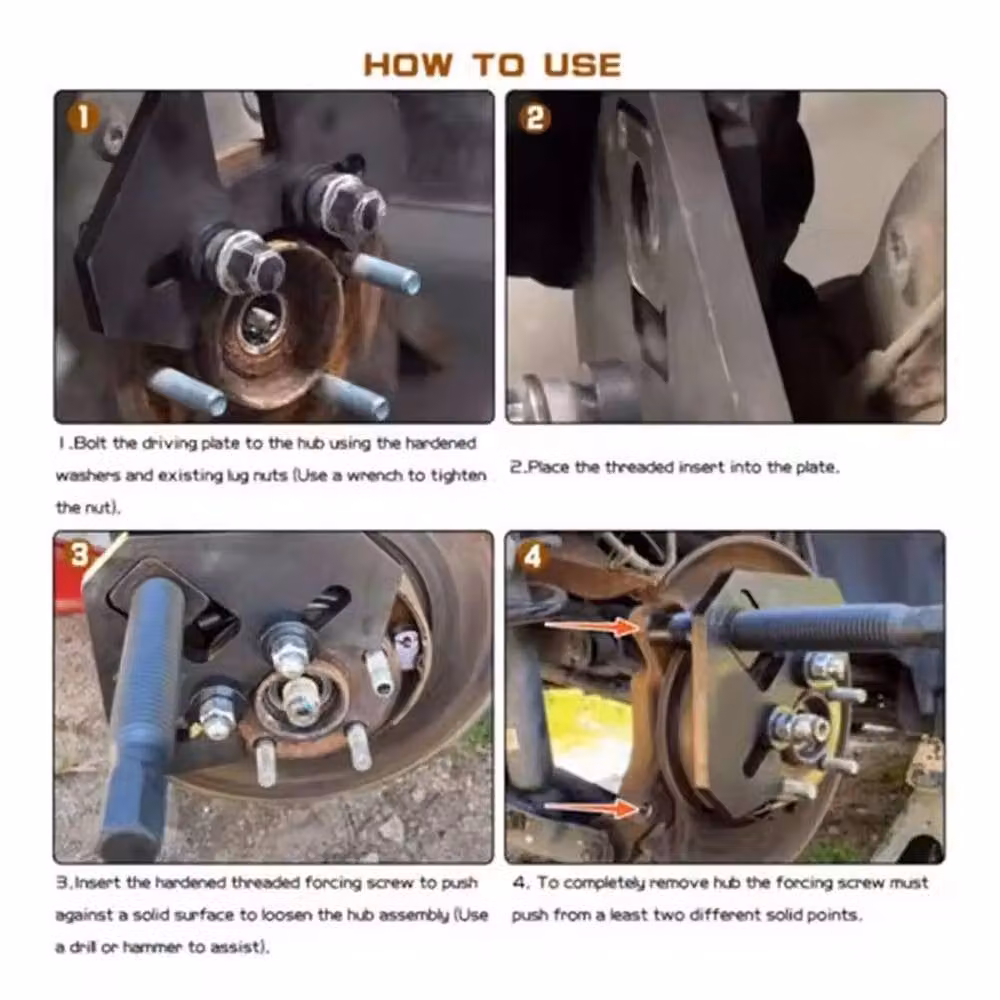 HOW TO USE

1

2

1.Bolt the driving plate to the hub using the hardened washers and existing lug nuts (Use a wrench to tighten the nut).

2.Place the threaded insert into the plate.

3

4

3.Insert the hardened threaded forcing screw to push against a solid surface to loosen the hub assembly (Use a drill or hammer to assist).

4. To completely remove hub the forcing screw must push from a least two different solid points.