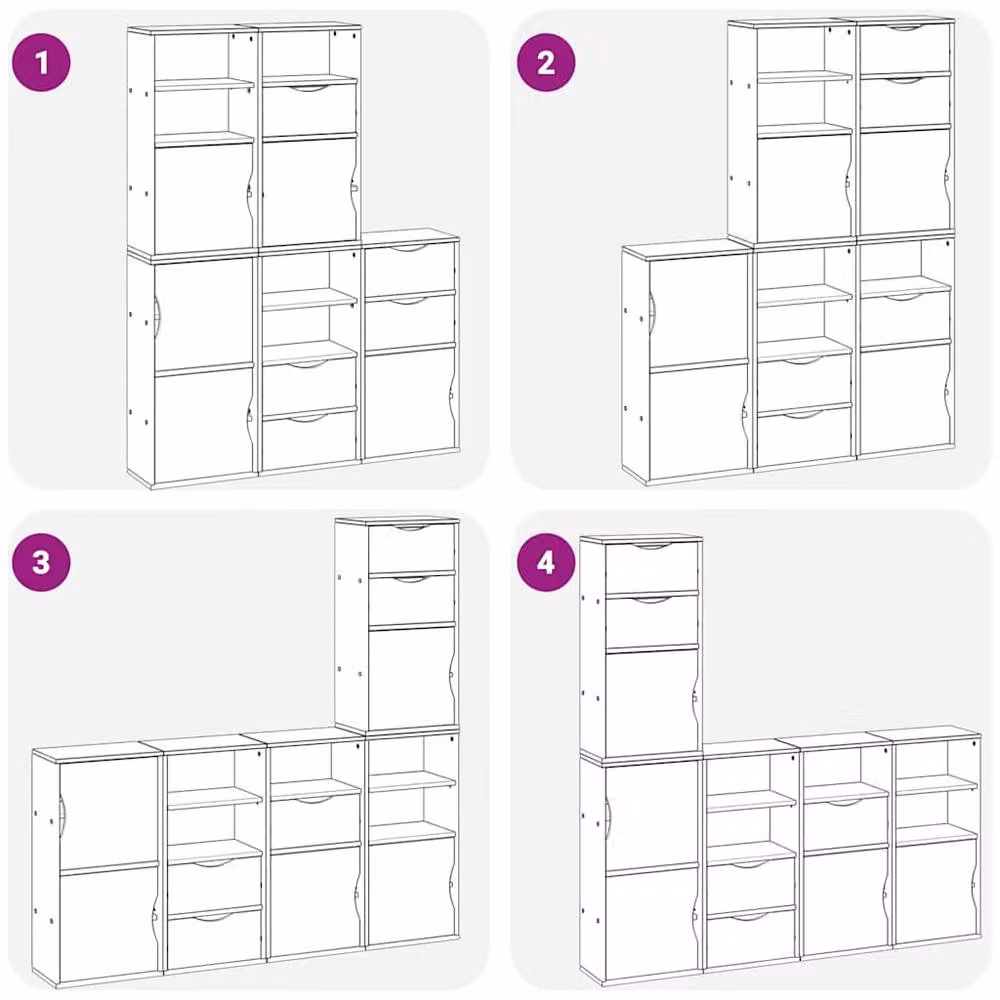 1
2
3
4