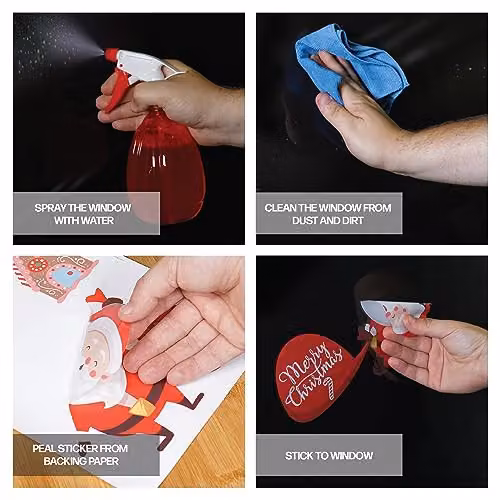 SPRAY THE WINDOW WITH WATER

CLEAN THE WINDOW FROM DUST AND DIRT

PEAL STICKER FROM BACKING PAPER

Merry Christmas

STICK TO WINDOW